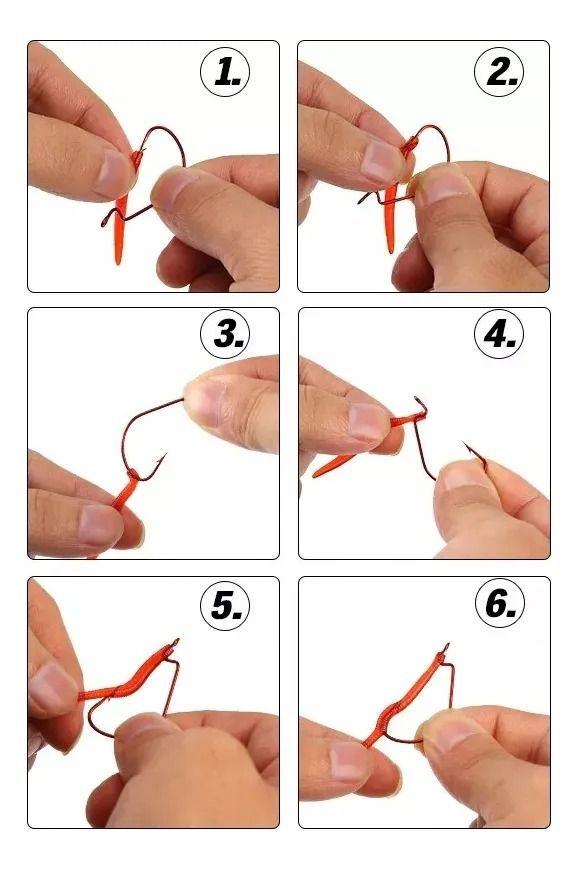 1.

2.

3.

4.

5.

6.