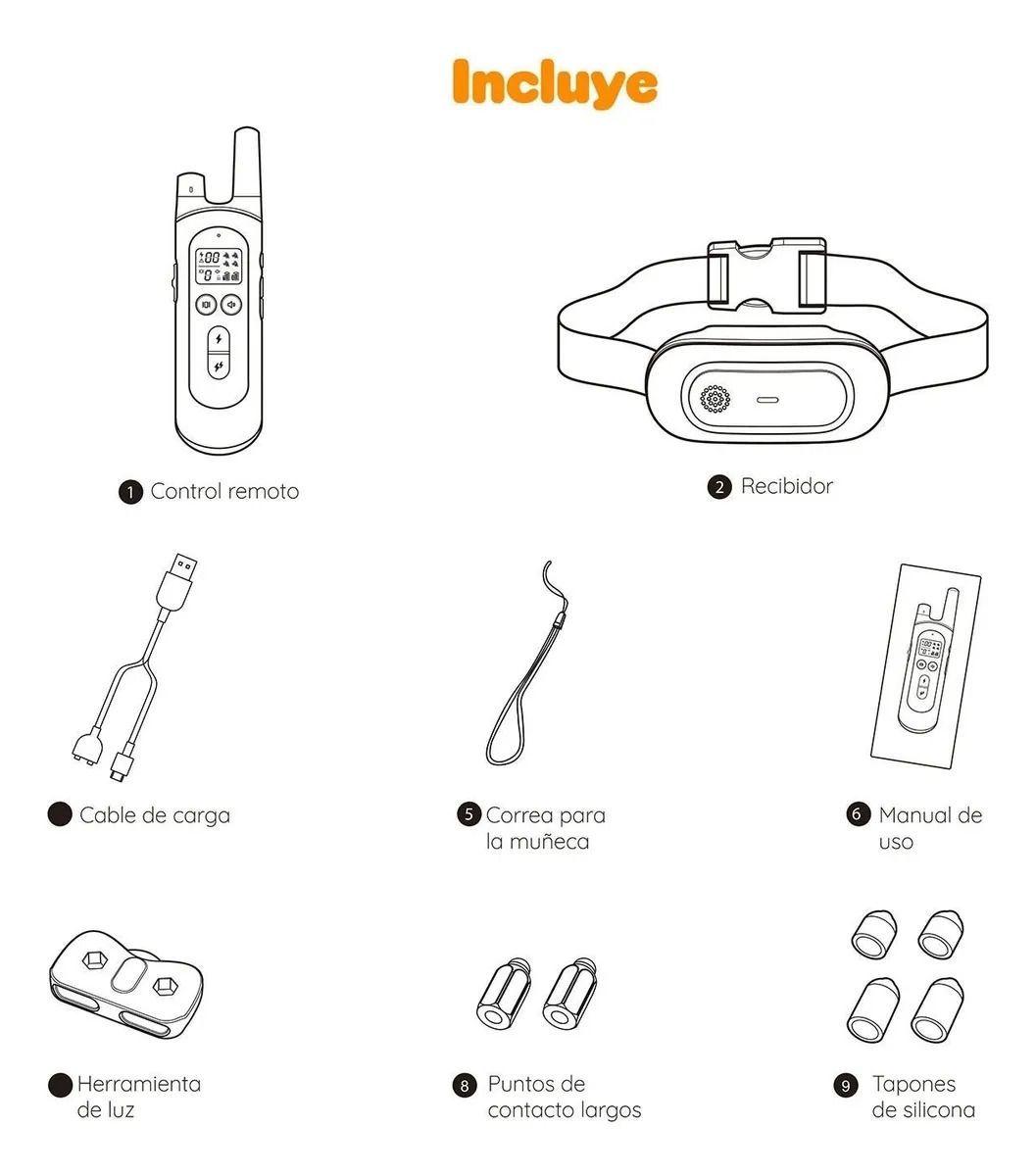 Incluye

1 Control remoto

2 Recibidor

Cable de carga

5 Correa para la muñeca

6 Manual de uso

Herramienta de luz

8 Puntos de contacto largos

9 Tapones de silicona