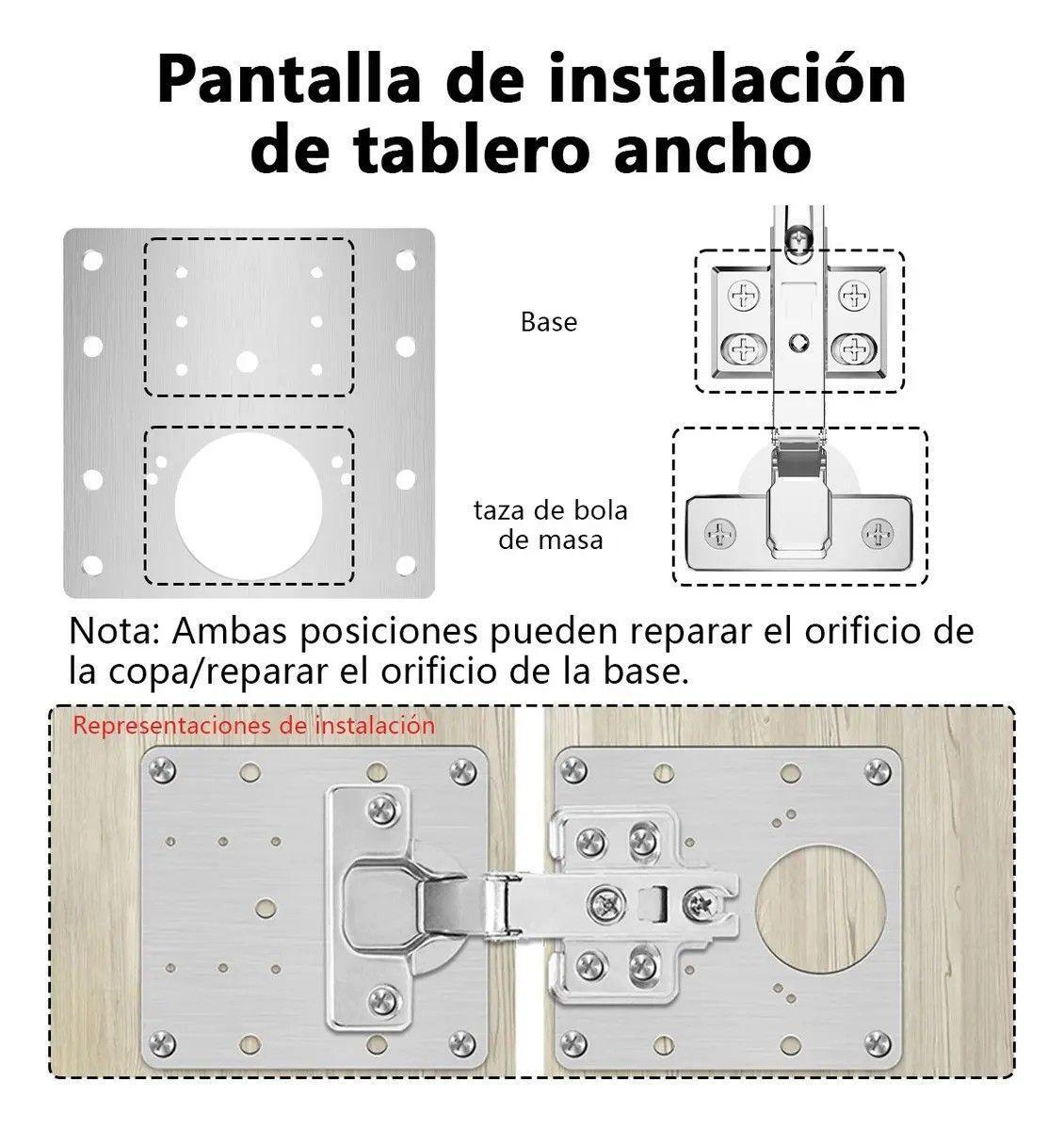 Pantalla de instalación de tablero ancho

Base

taza de bola de masa

Nota: Ambas posiciones pueden reparar el orificio de la copa/reparar el orificio de la base.

Representaciones de instalación