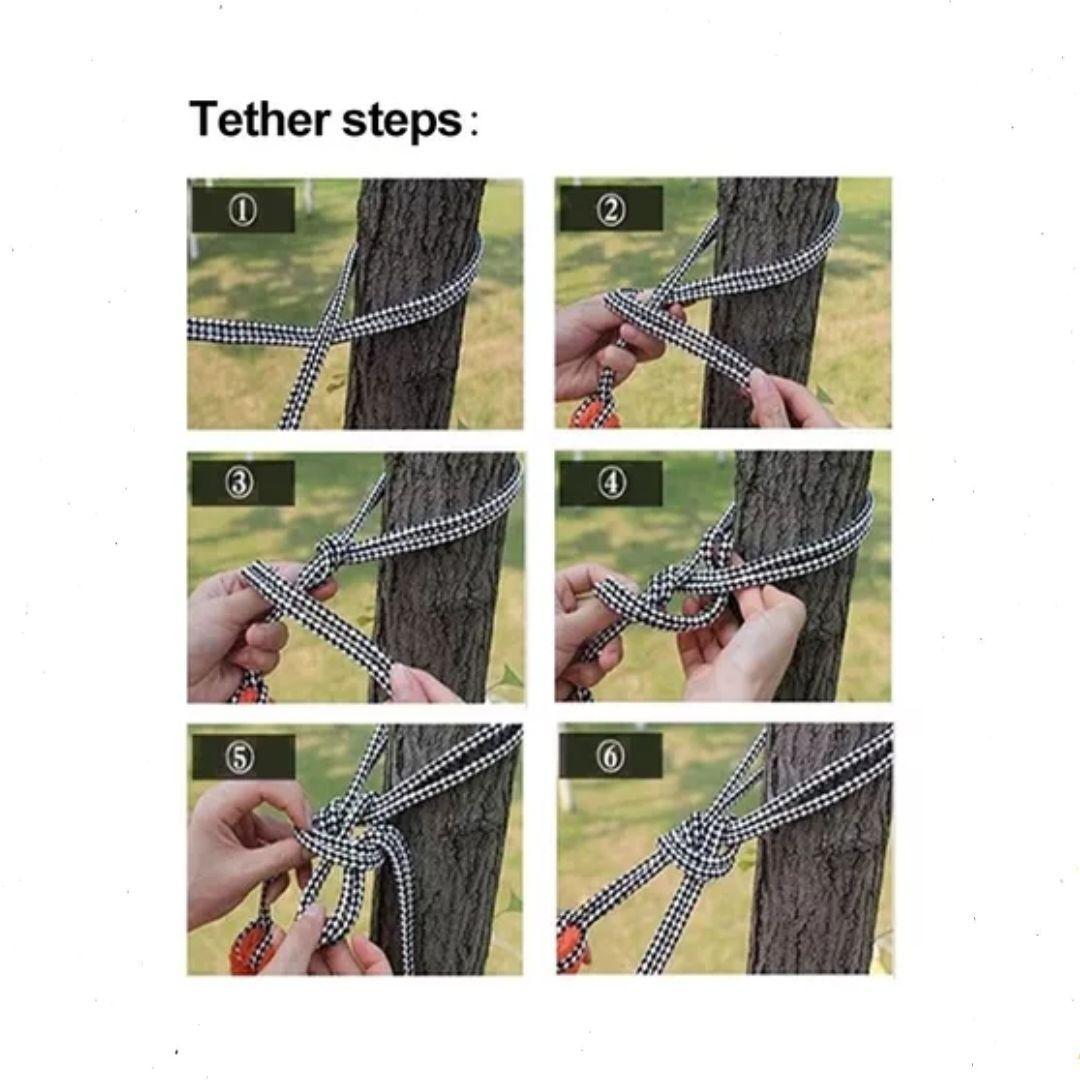 Tether steps:

①

②

③

④

⑤

⑥