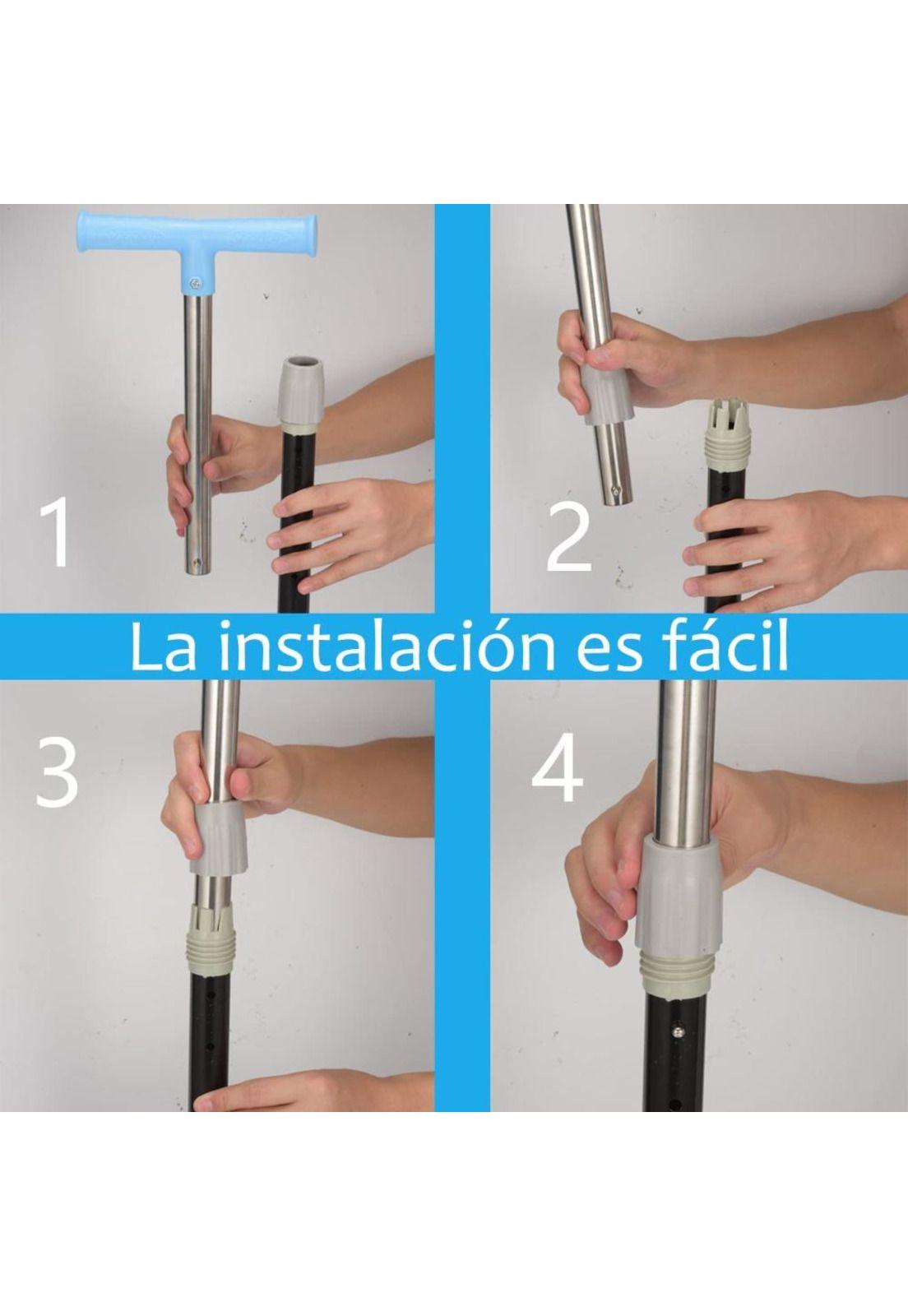 1

2

La instalación es fácil

3

4