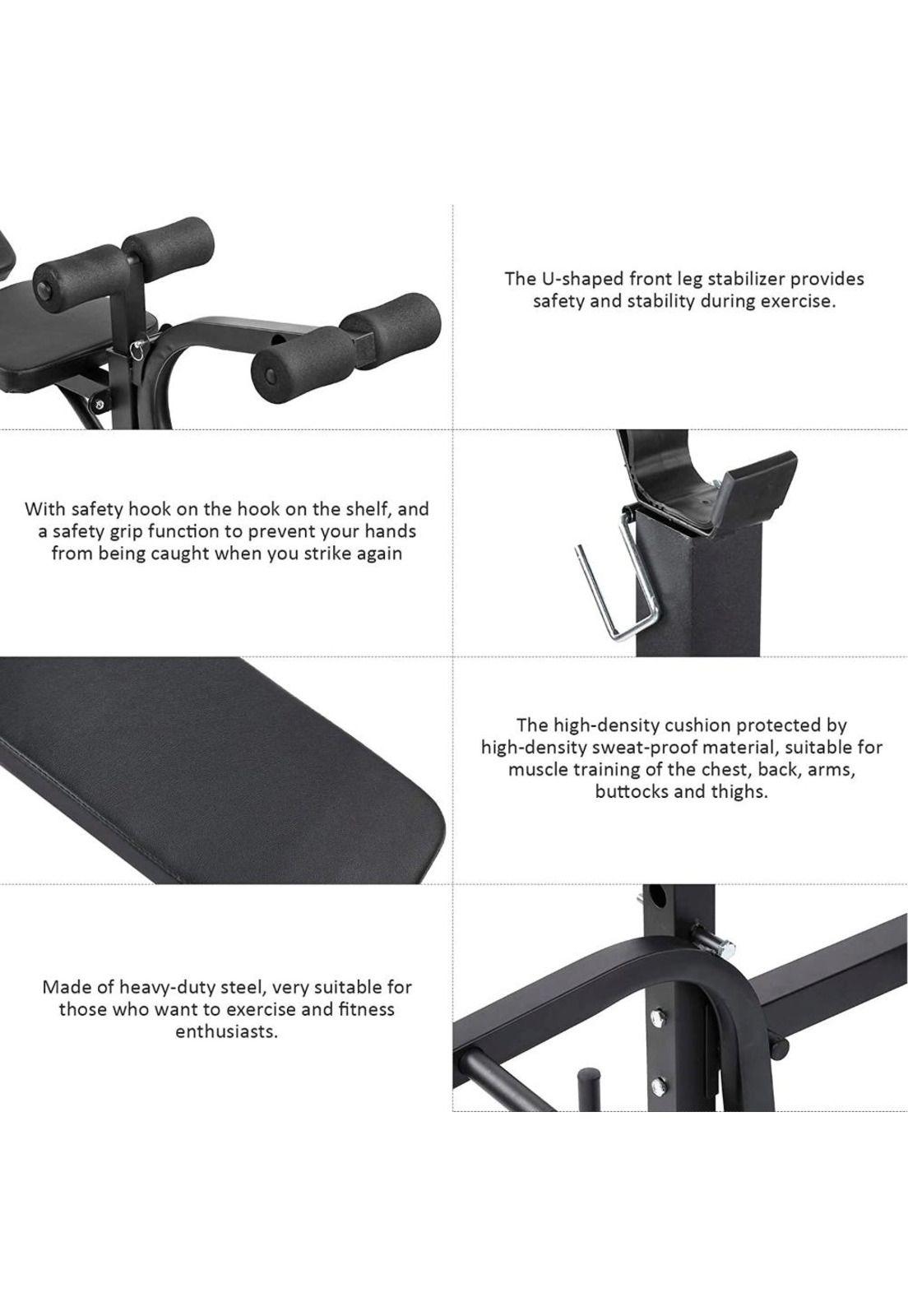 The U-shaped front leg stabilizer provides safety and stability during exercise.

With safety hook on the hook on the shelf, and a safety grip function to prevent your hands from being caught when you strike again

The high-density cushion protected by high-density sweat-proof material, suitable for muscle training of the chest, back, arms, buttocks and thighs.

Made of heavy-duty steel, very suitable for those who want to exercise and fitness enthusiasts.