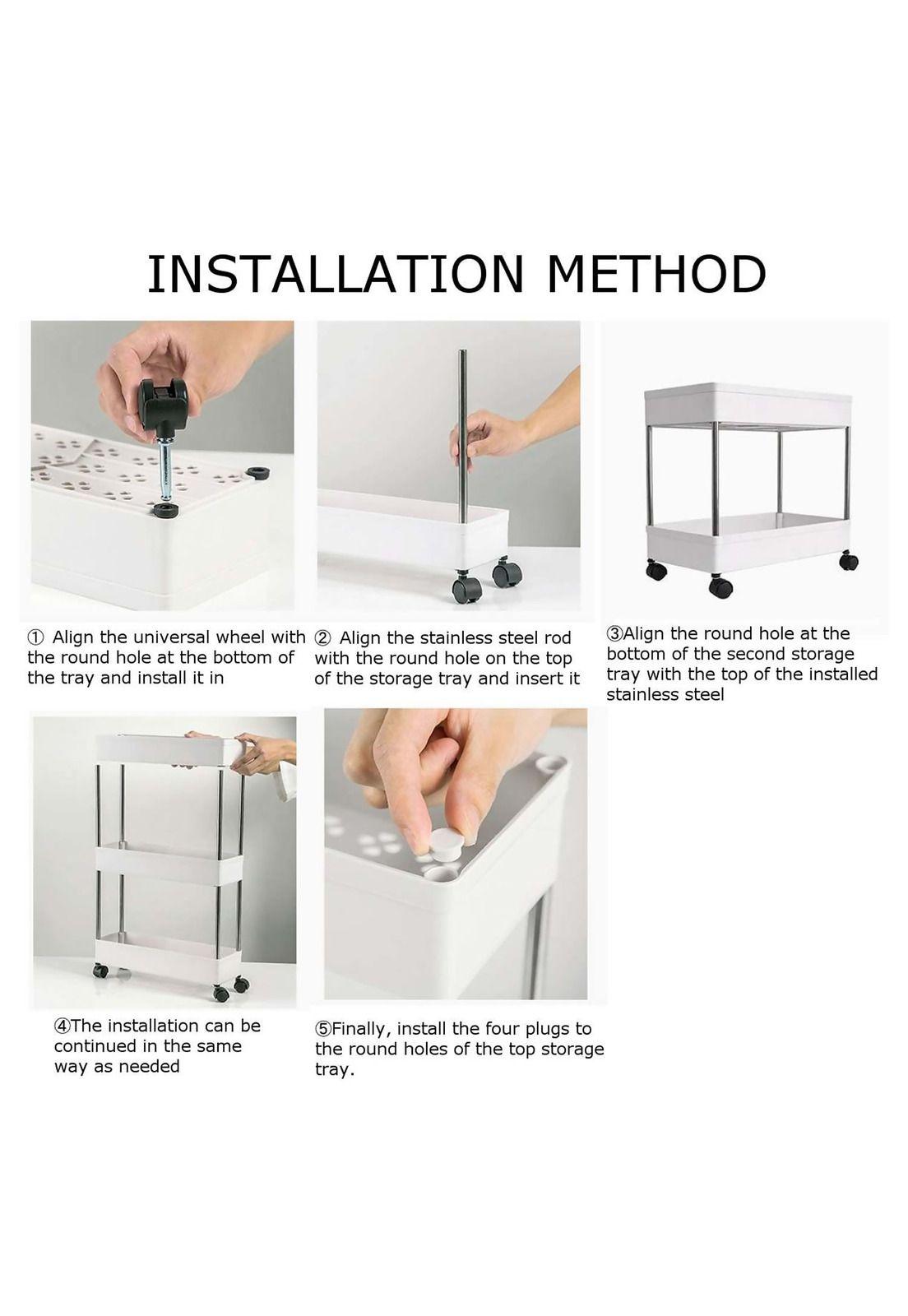 INSTALLATION METHOD

① Align the universal wheel with the round hole at the bottom of the tray and install it in

② Align the stainless steel rod with the round hole on the top of the storage tray and insert it

③Align the round hole at the bottom of the second storage tray with the top of the installed stainless steel

④The installation can be continued in the same way as needed

⑤Finally, install the four plugs to the round holes of the top storage tray.