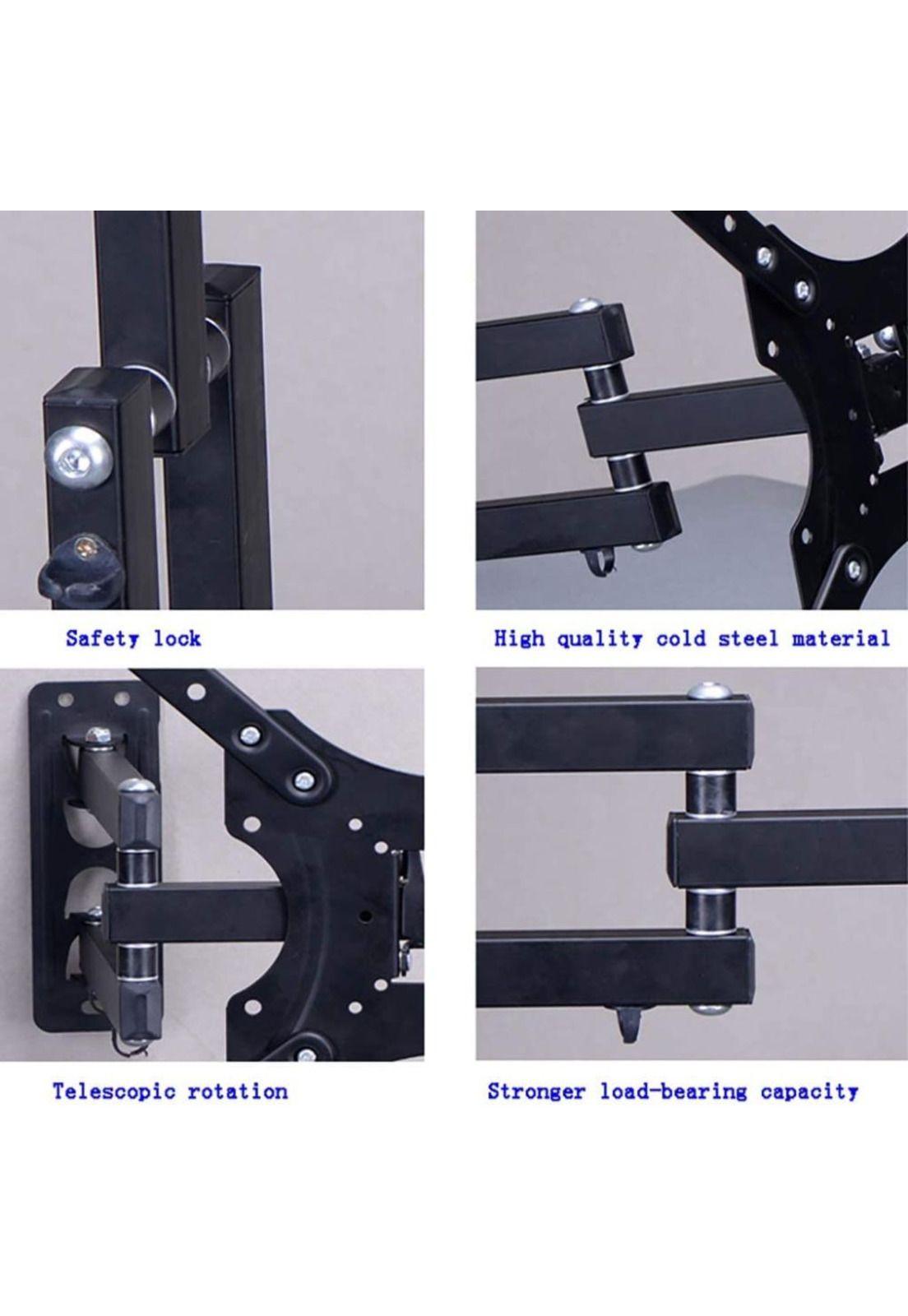 Safety lock

High quality cold steel material

Telescopic rotation

Stronger load-bearing capacity