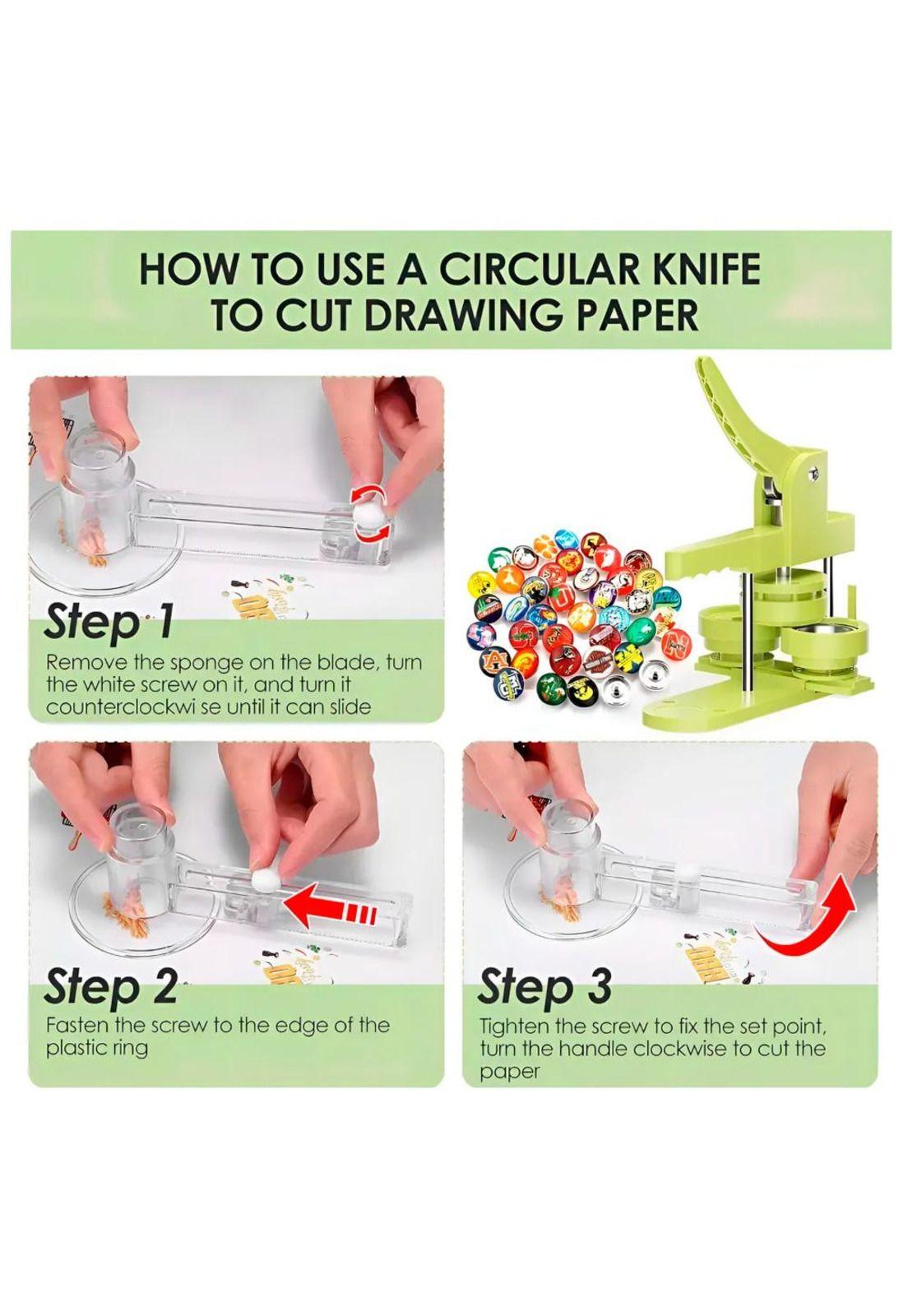 HOW TO USE A CIRCULAR KNIFE TO CUT DRAWING PAPER

Step 1
Remove the sponge on the blade, turn the white screw on it, and turn it counterclockwi se until it can slide

Step 2
Fasten the screw to the edge of the plastic ring

Step 3
Tighten the screw to fix the set point, turn the handle clockwise to cut the paper