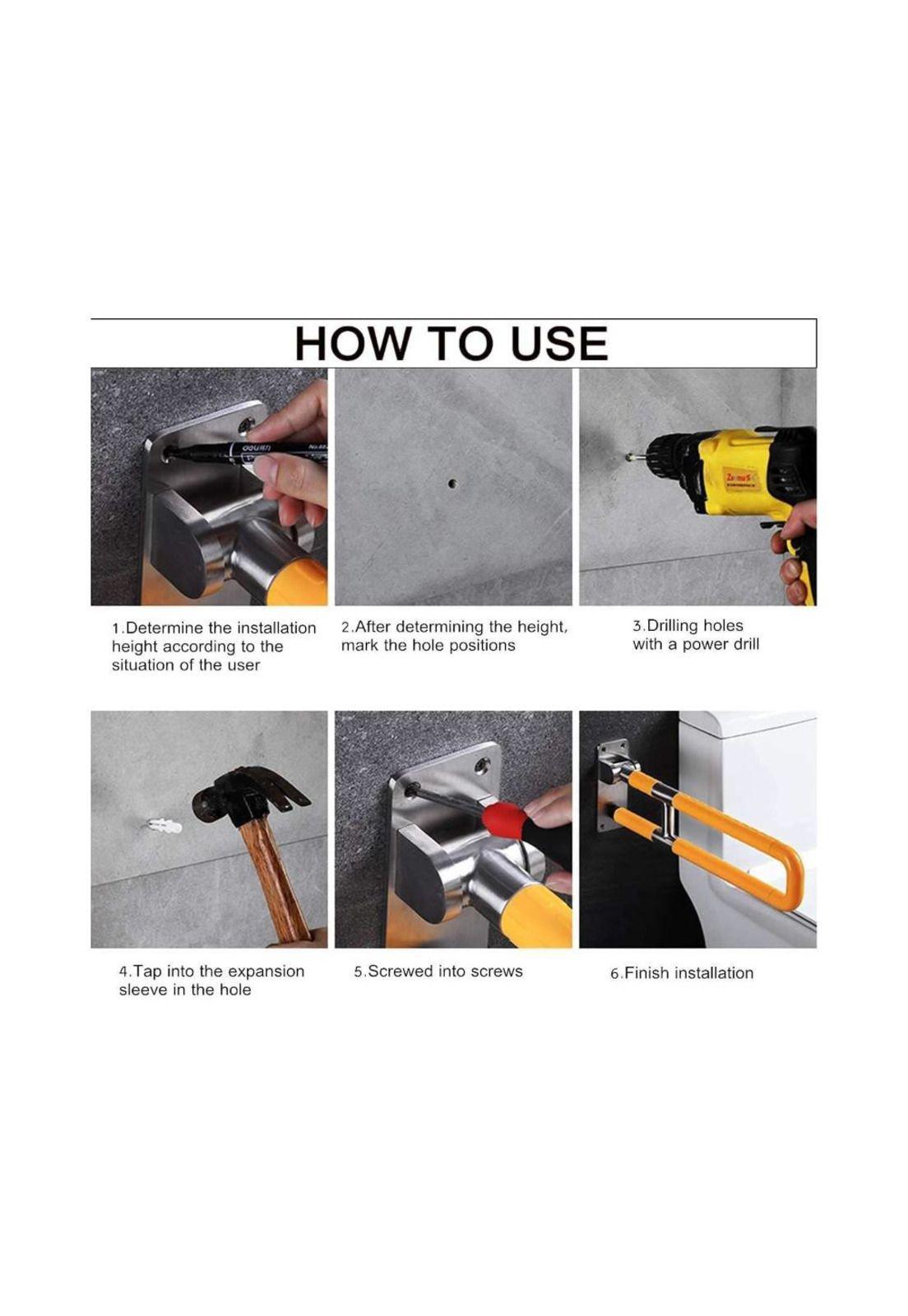 HOW TO USE

1.Determine the installation height according to the situation of the user

2.After determining the height, mark the hole positions

3.Drilling holes with a power drill

4.Tap into the expansion sleeve in the hole

5.Screwed into screws

6.Finish installation