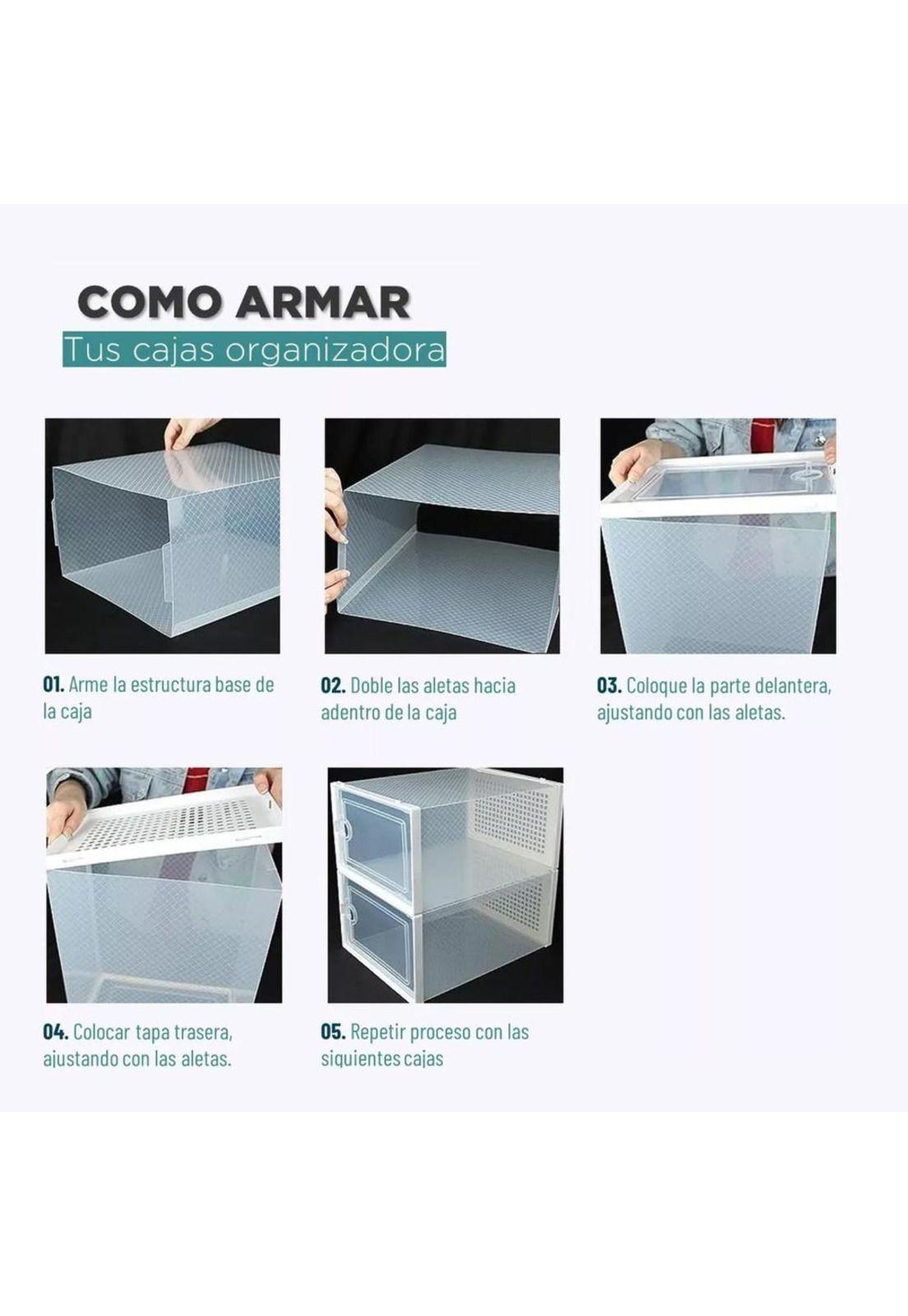 COMO ARMAR
Tus cajas organizadora

01. Arme la estructura base de la caja

02. Doble las aletas hacia adentro de la caja

03. Coloque la parte delantera, ajustando con las aletas.

04. Colocar tapa trasera, ajustando con las aletas.

05. Repetir proceso con las siguientes cajas