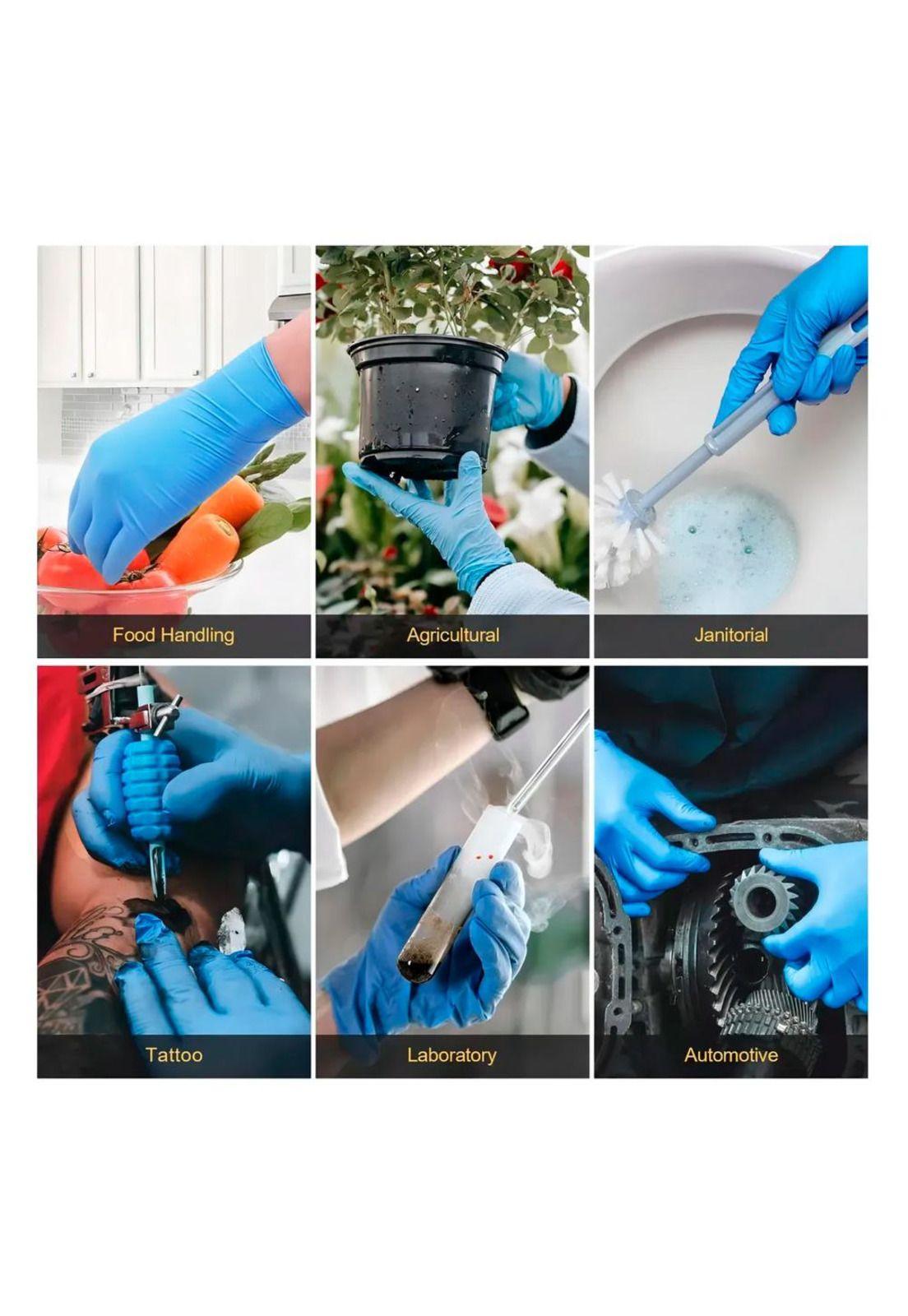 Food Handling

Agricultural

Janitorial

Tattoo

Laboratory

Automotive