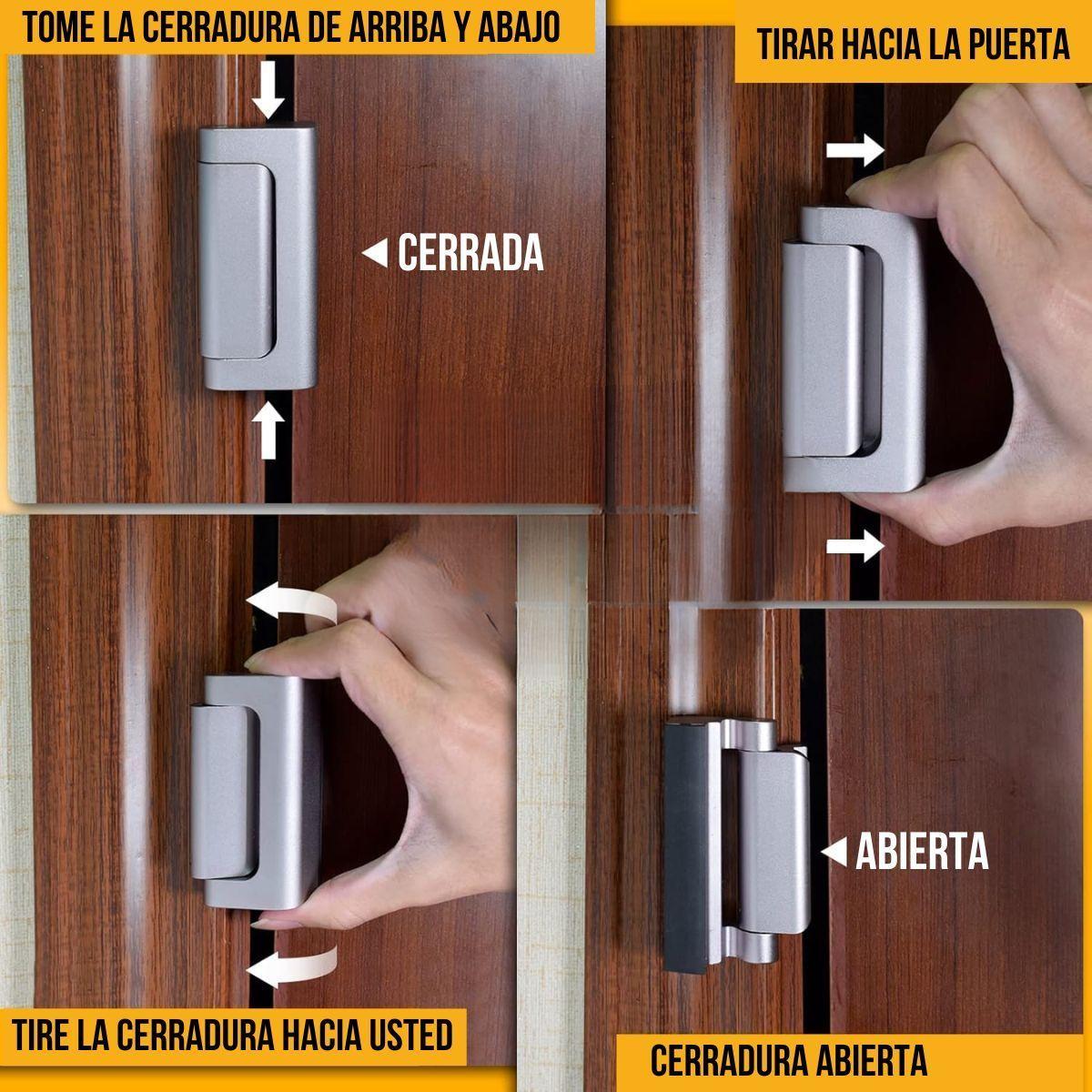 TOME LA CERRADURA DE ARRIBA Y ABAJO

CERRADA

TIRAR HACIA LA PUERTA

TIRE LA CERRADURA HACIA USTED

ABIERTA

CERRADURA ABIERTA