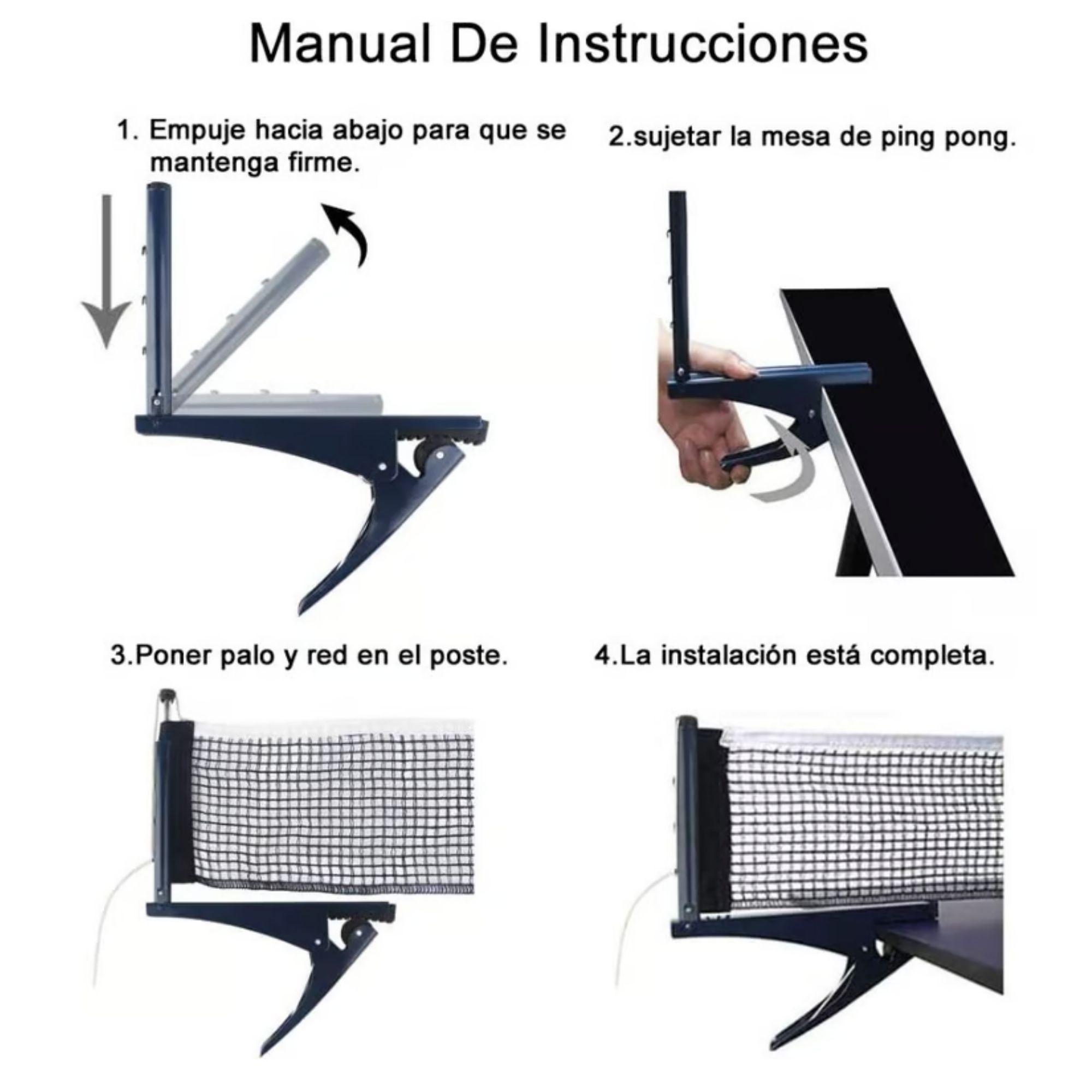 Manual De Instrucciones

1. Empuje hacia abajo para que se mantenga firme.

2.sujetar la mesa de ping pong.

3.Poner palo y red en el poste.

4.La instalación está completa.