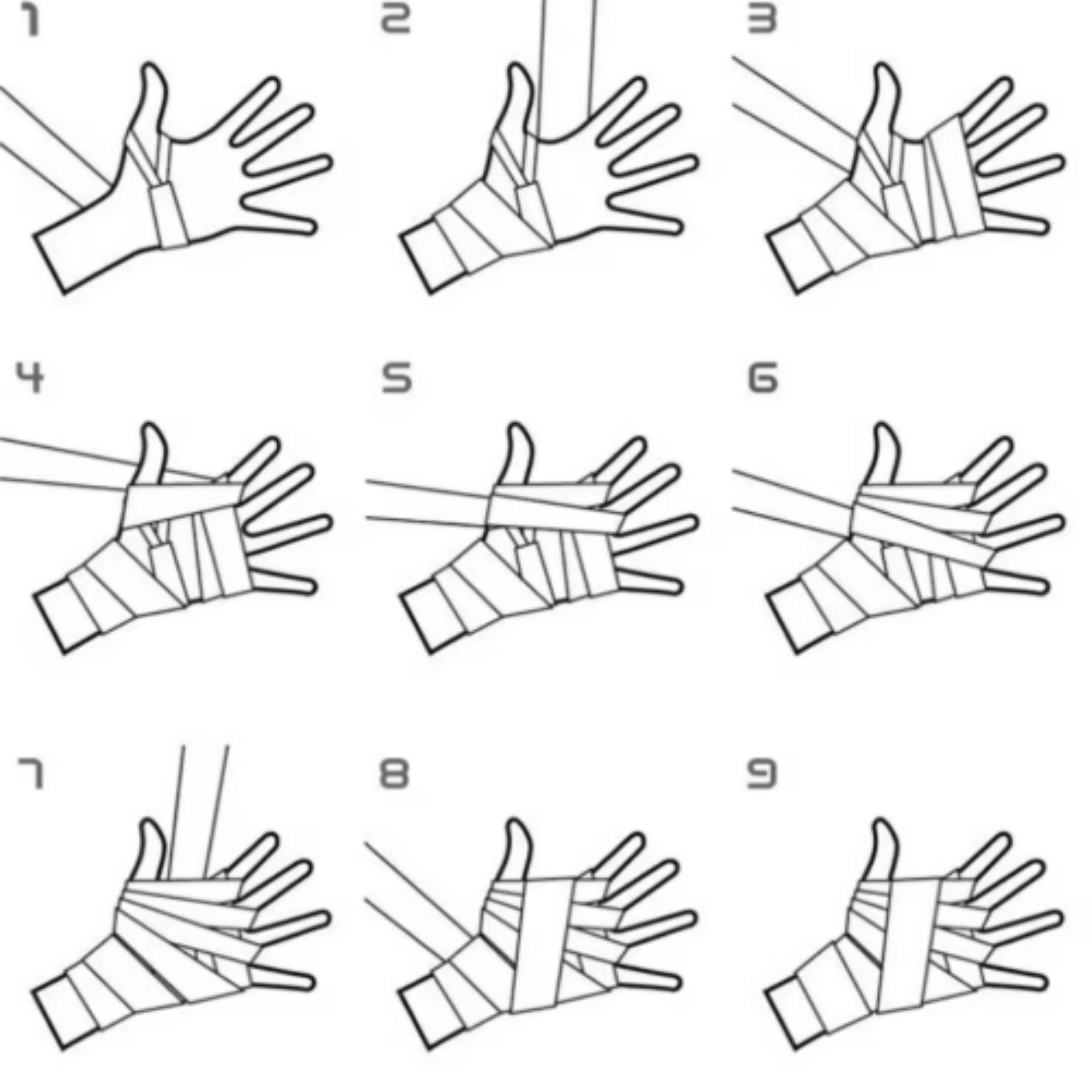 1

2

3

4

5

6

7

8

9