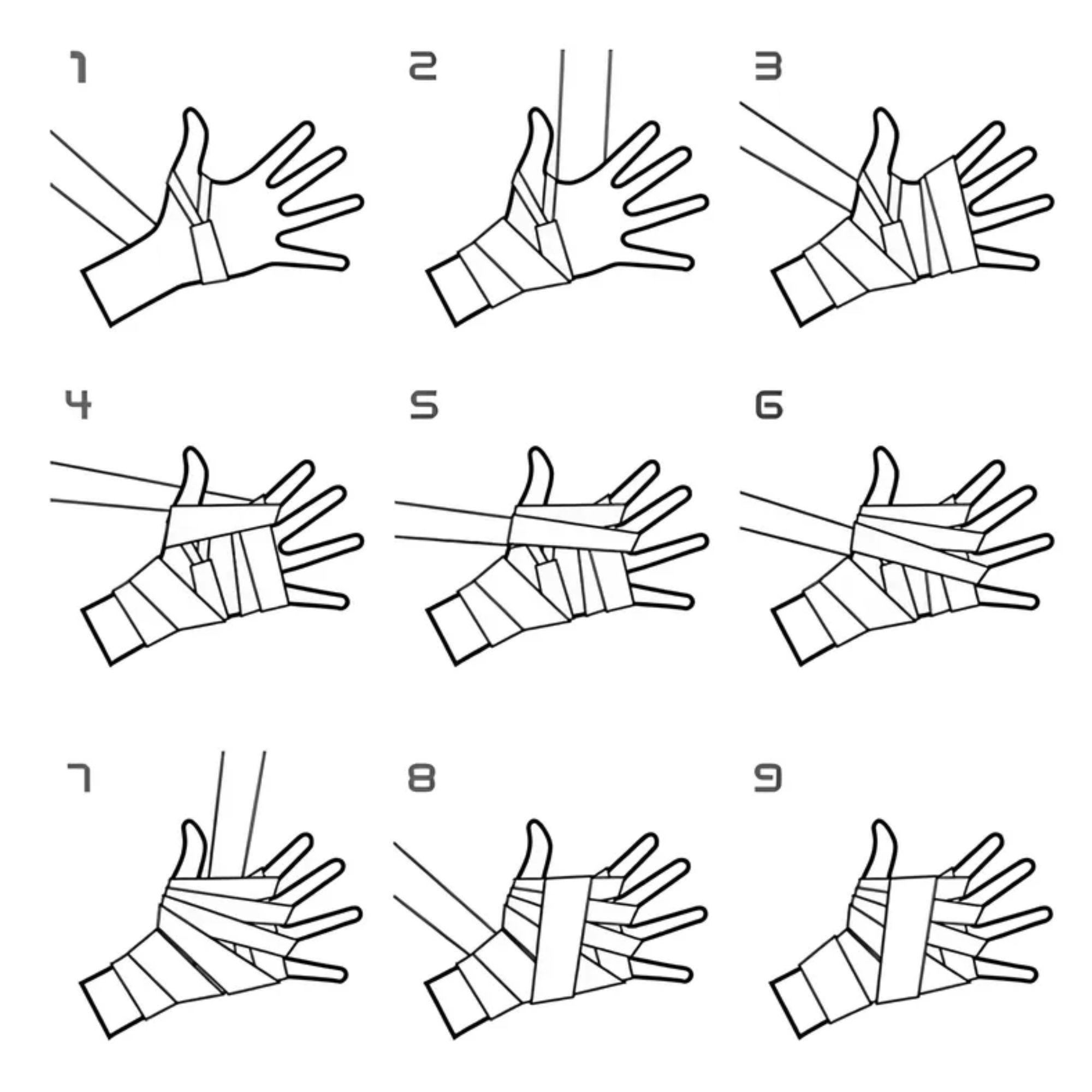 1

2

3

4

5

6

7

8

9