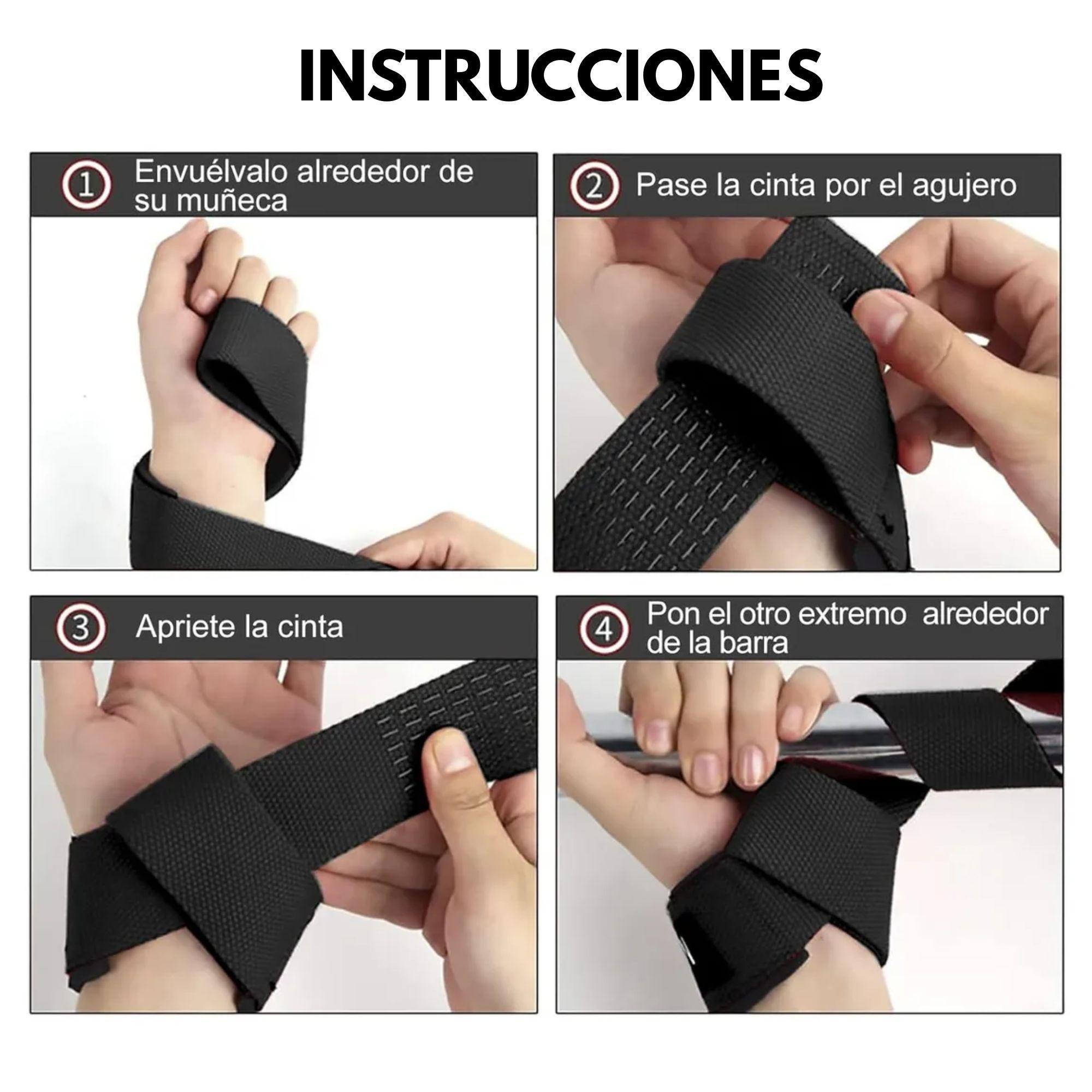 INSTRUCCIONES

① Envuélvalo alrededor de su muñeca

② Pase la cinta por el agujero

③ Apriete la cinta

④ Pon el otro extremo alrededor de la barra