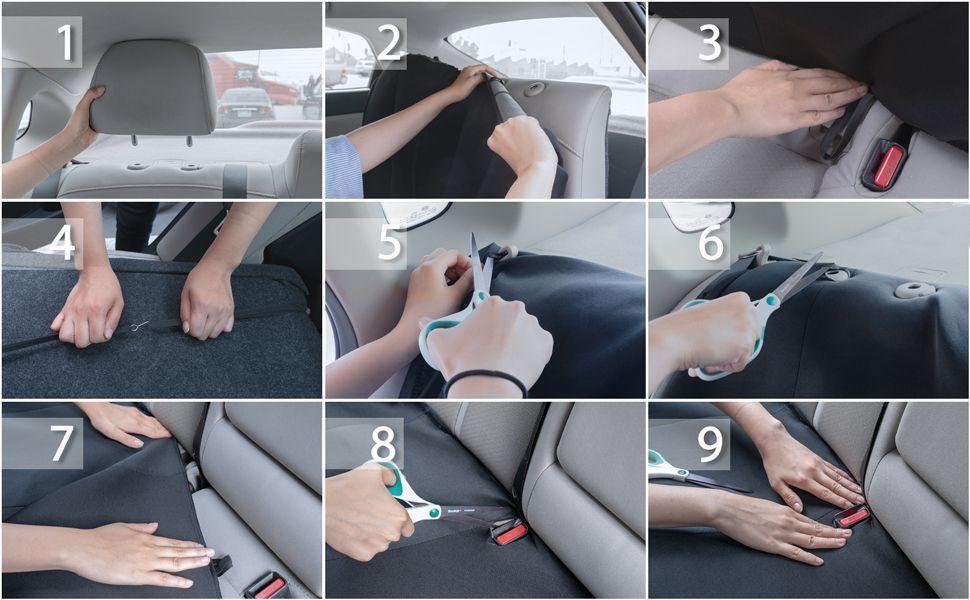 1
2
3
4
5
6
7
8
9