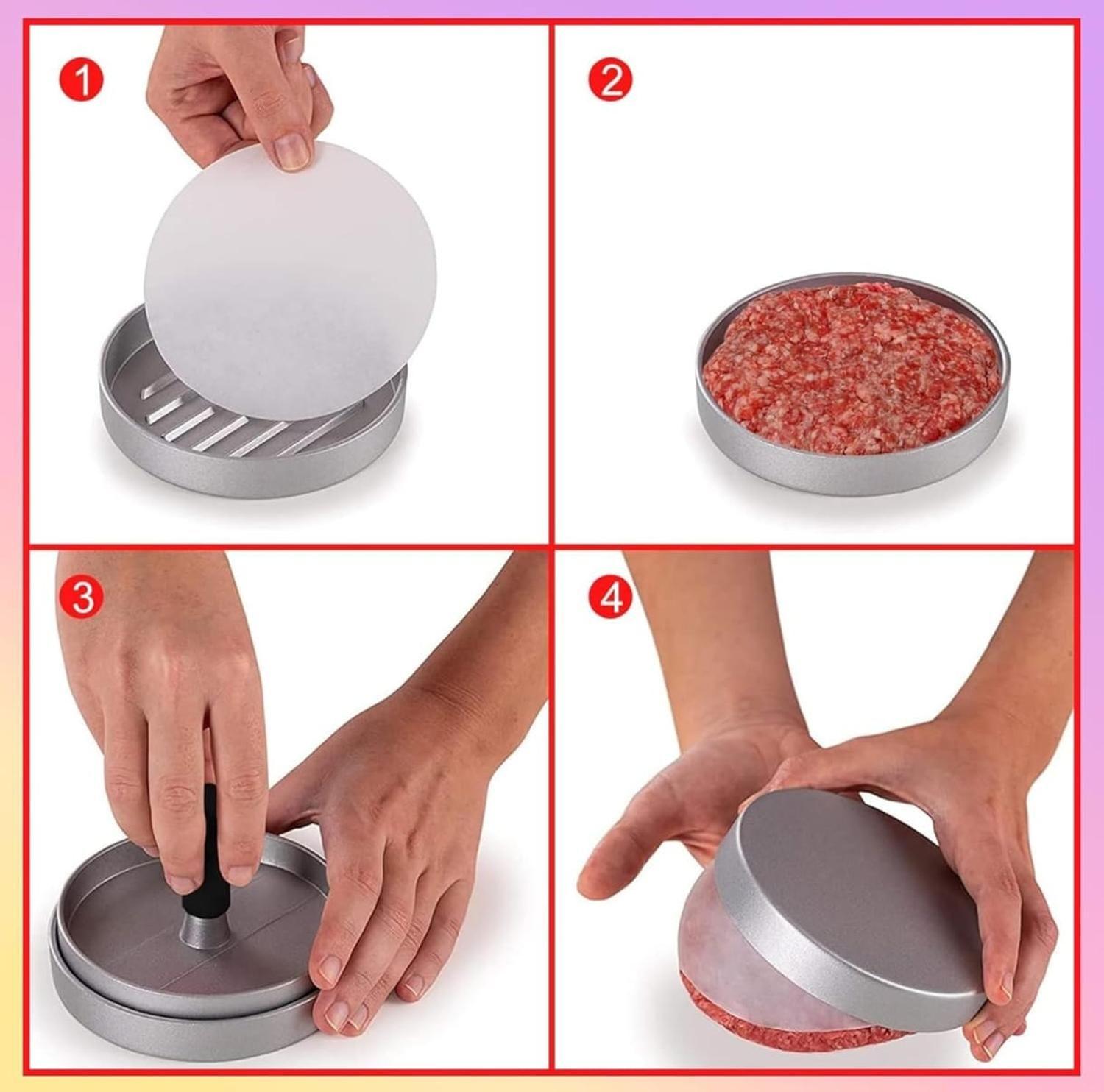 1

2

3

4