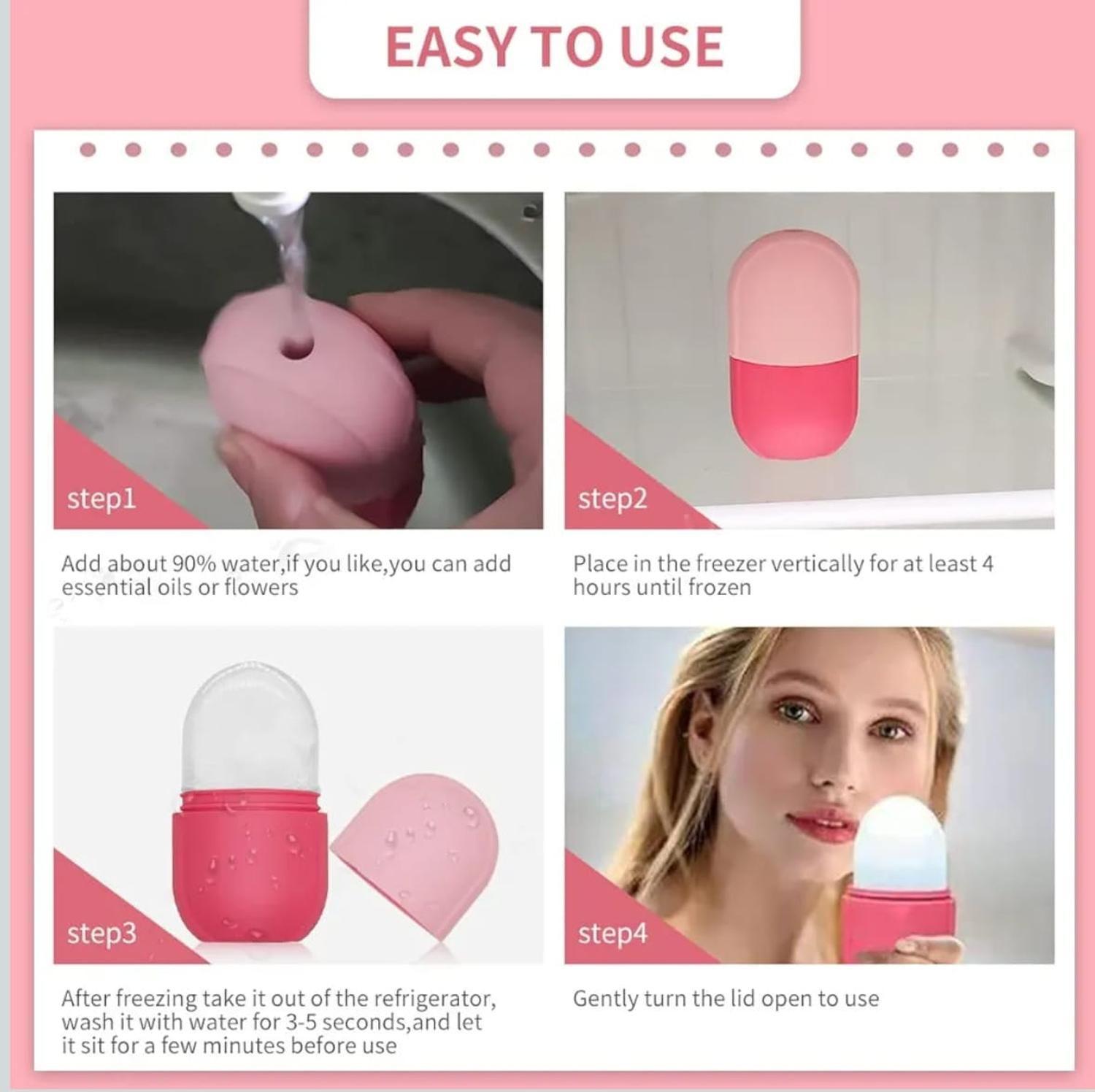 EASY TO USE

step1

Add about 90% water,if you like,you can add essential oils or flowers

step2

Place in the freezer vertically for at least 4 hours until frozen

step3

After freezing take it out of the refrigerator, wash it with water for 3-5 seconds,and let it sit for a few minutes before use

step4

Gently turn the lid open to use