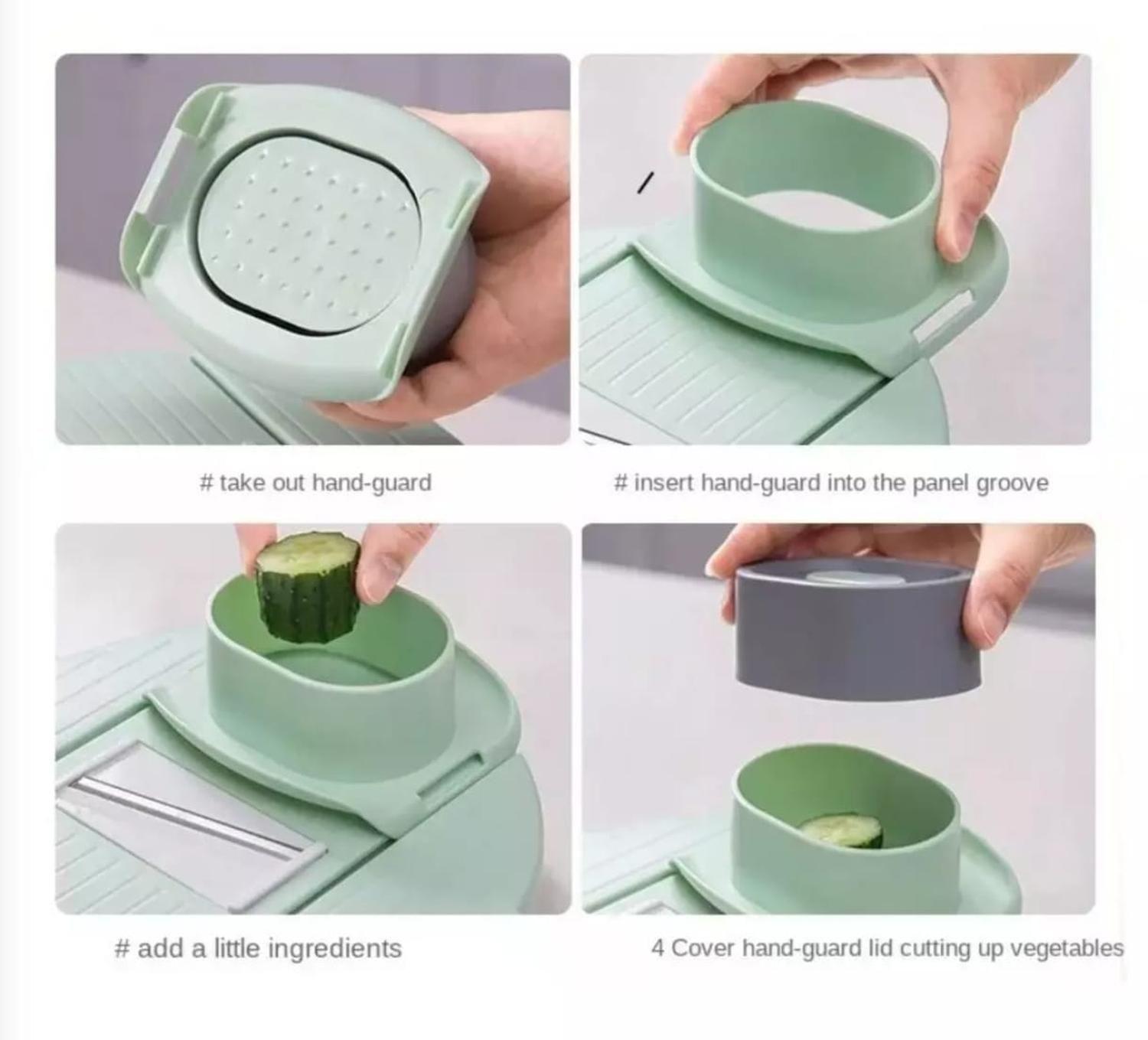 # take out hand-guard

# insert hand-guard into the panel groove

# add a little ingredients

4 Cover hand-guard lid cutting up vegetables