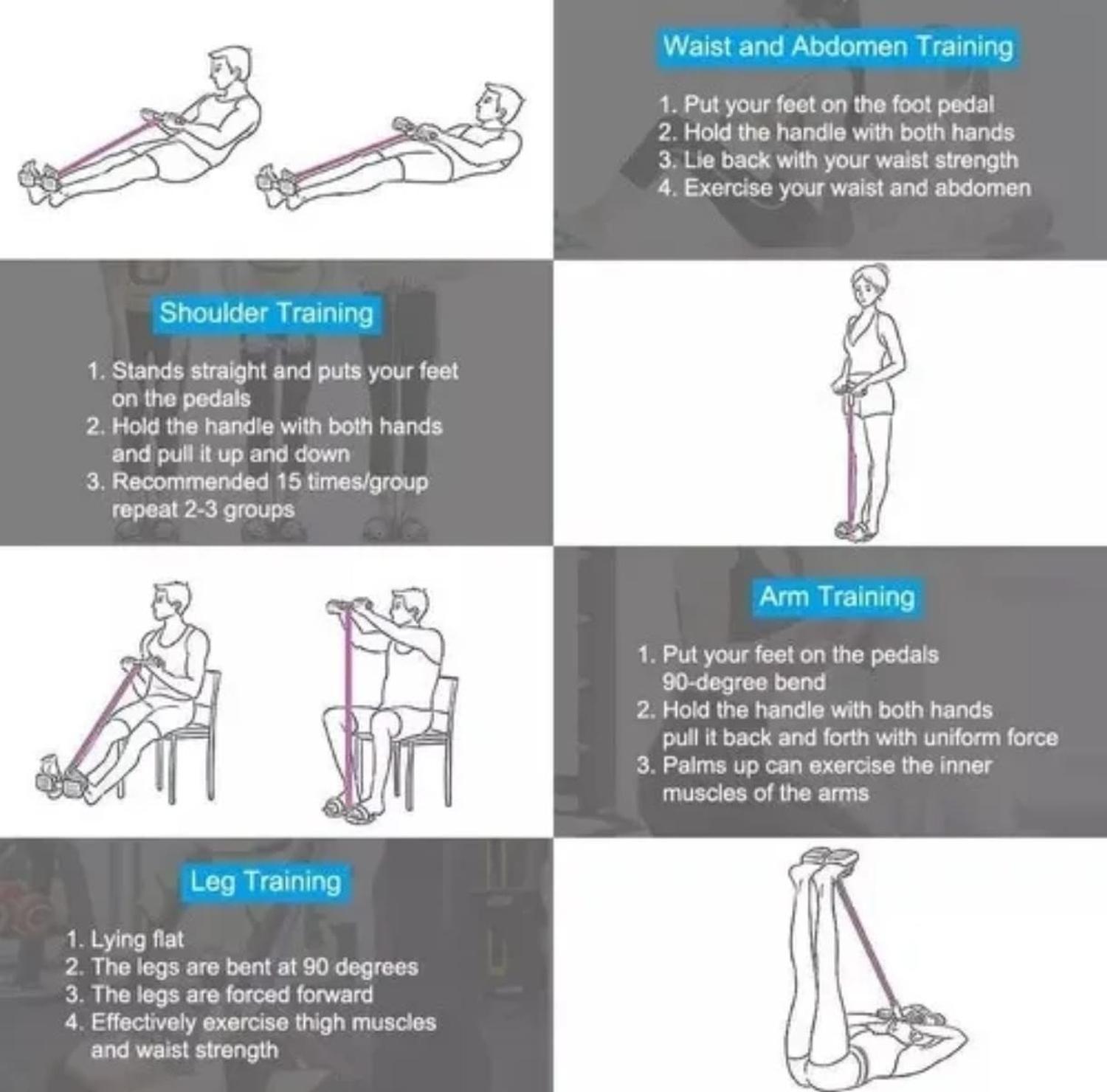 Waist and Abdomen Training

1. Put your feet on the foot pedal
2. Hold the handle with both hands
3. Lie back with your waist strength
4. Exercise your waist and abdomen

Shoulder Training

1. Stands straight and puts your feet on the pedals
2. Hold the handle with both hands and pull it up and down
3. Recommended 15 times/group repeat 2-3 groups

Arm Training

1. Put your feet on the pedals 90-degree bend
2. Hold the handle with both hands pull it back and forth with uniform force
3. Palms up can exercise the inner muscles of the arms

Leg Training

1. Lying flat
2. The legs are bent at 90 degrees
3. The legs are forced forward
4. Effectively exercise thigh muscles and waist strength