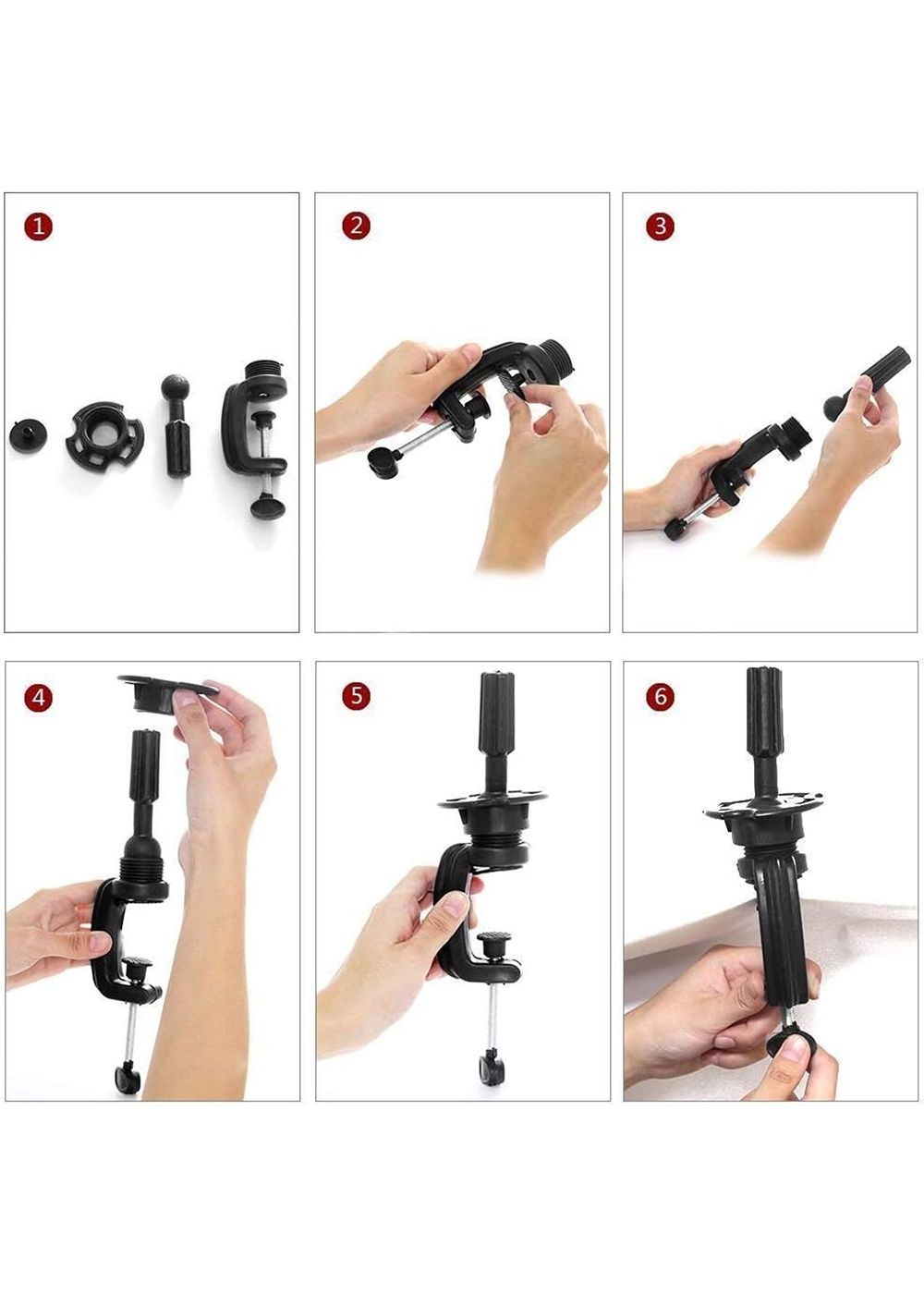 1

2

3

4

5

6