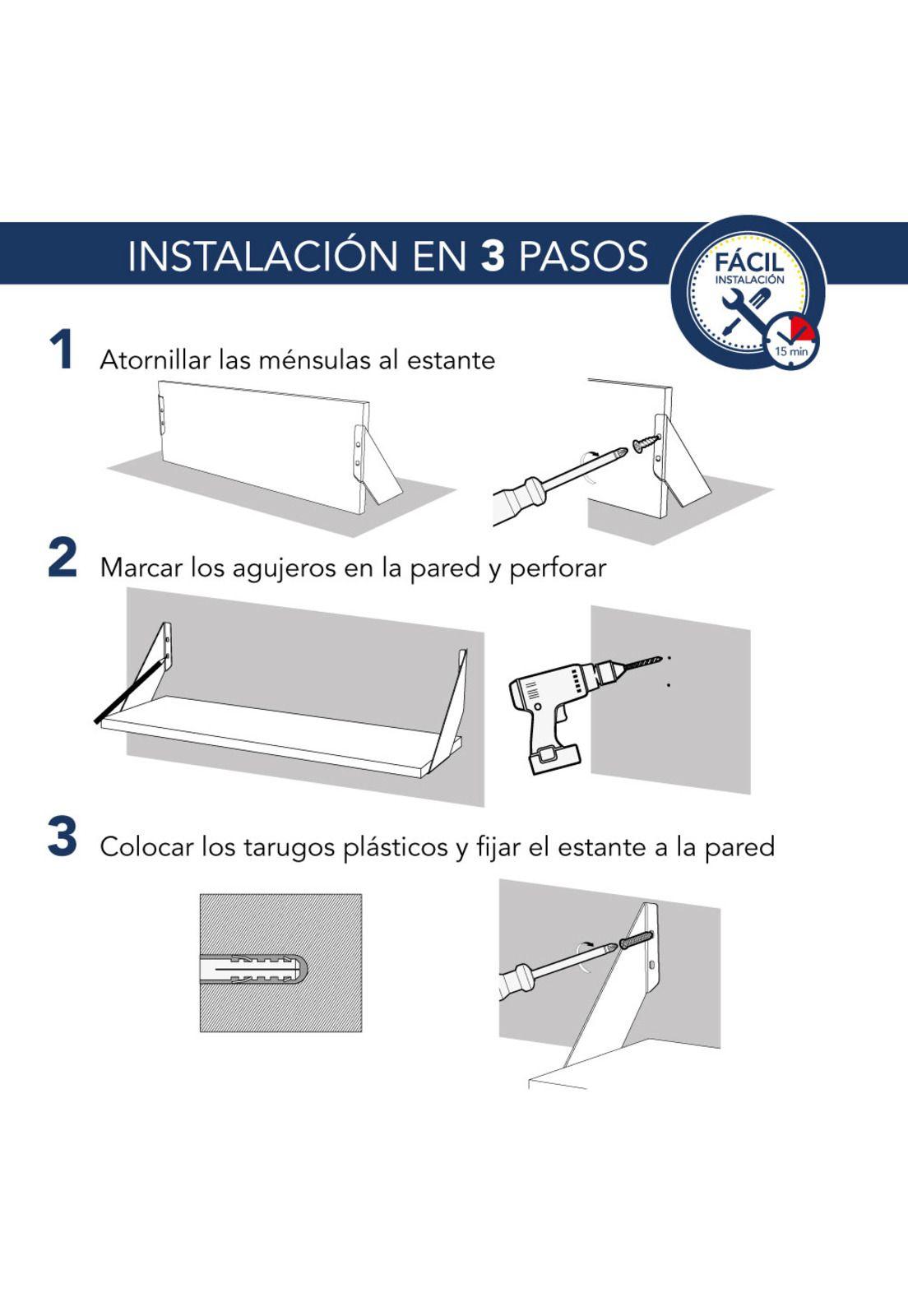 INSTALACIÓN EN 3 PASOS

FÁCIL
INSTALACIÓN
15 min

1 Atornillar las ménsulas al estante

2 Marcar los agujeros en la pared y perforar

3 Colocar los tarugos plásticos y fijar el estante a la pared