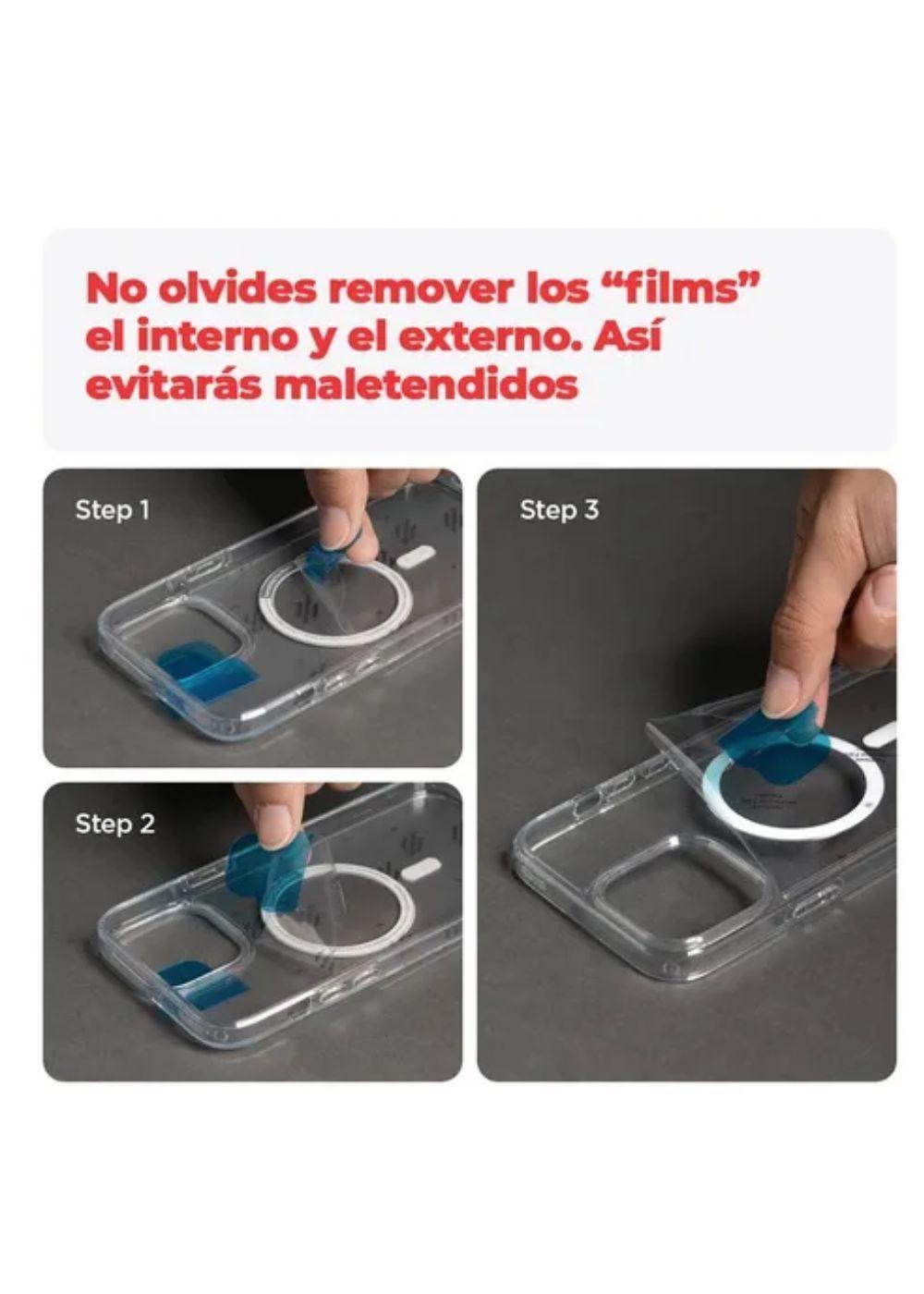 No olvides remover los “films” el interno y el externo. Así evitarás maletendidos

Step 1

Step 2

Step 3