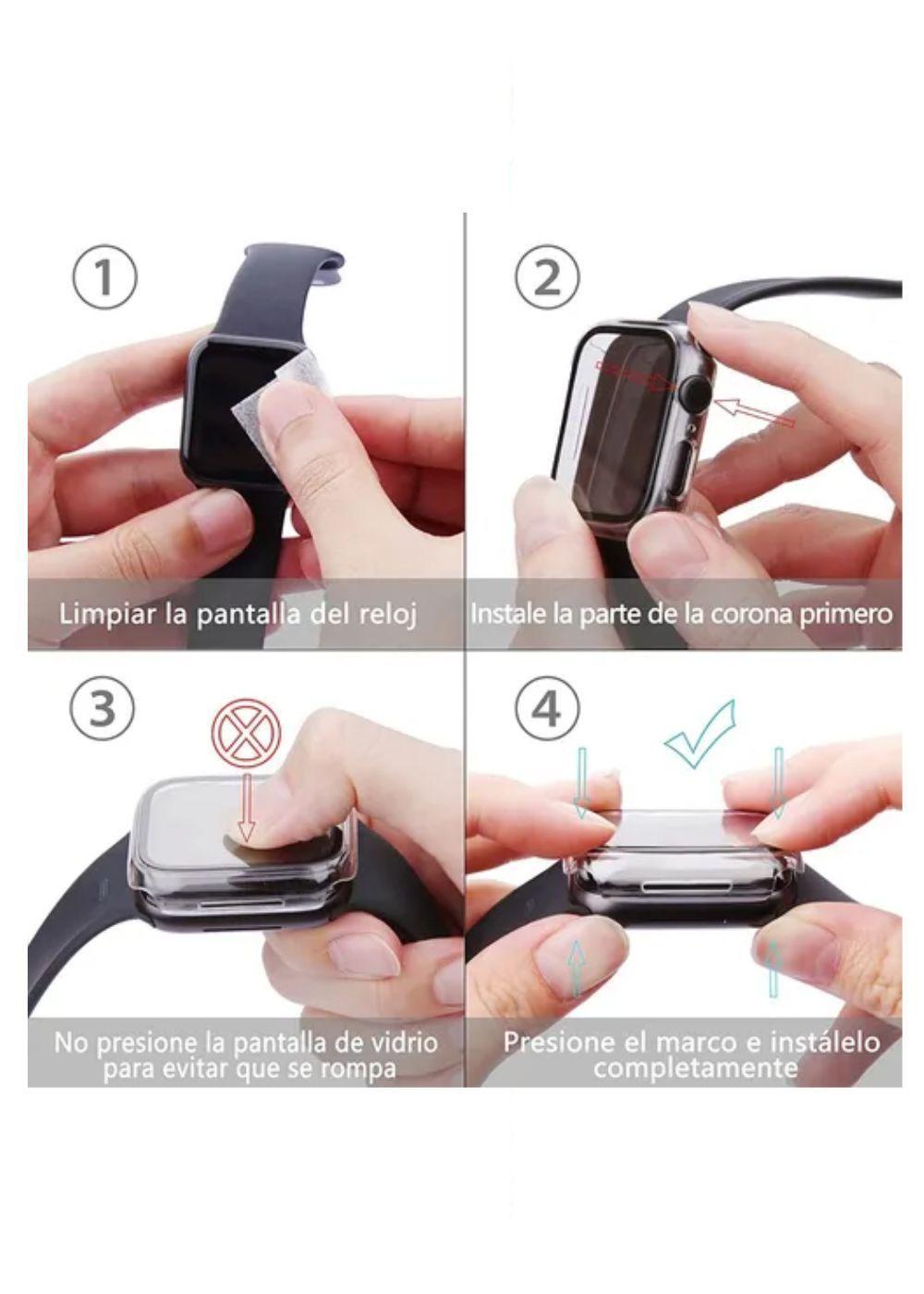 ①
Limpiar la pantalla del reloj

②
Instale la parte de la corona primero

③
No presione la pantalla de vidrio para evitar que se rompa

④
Presione el marco e instálelo completamente