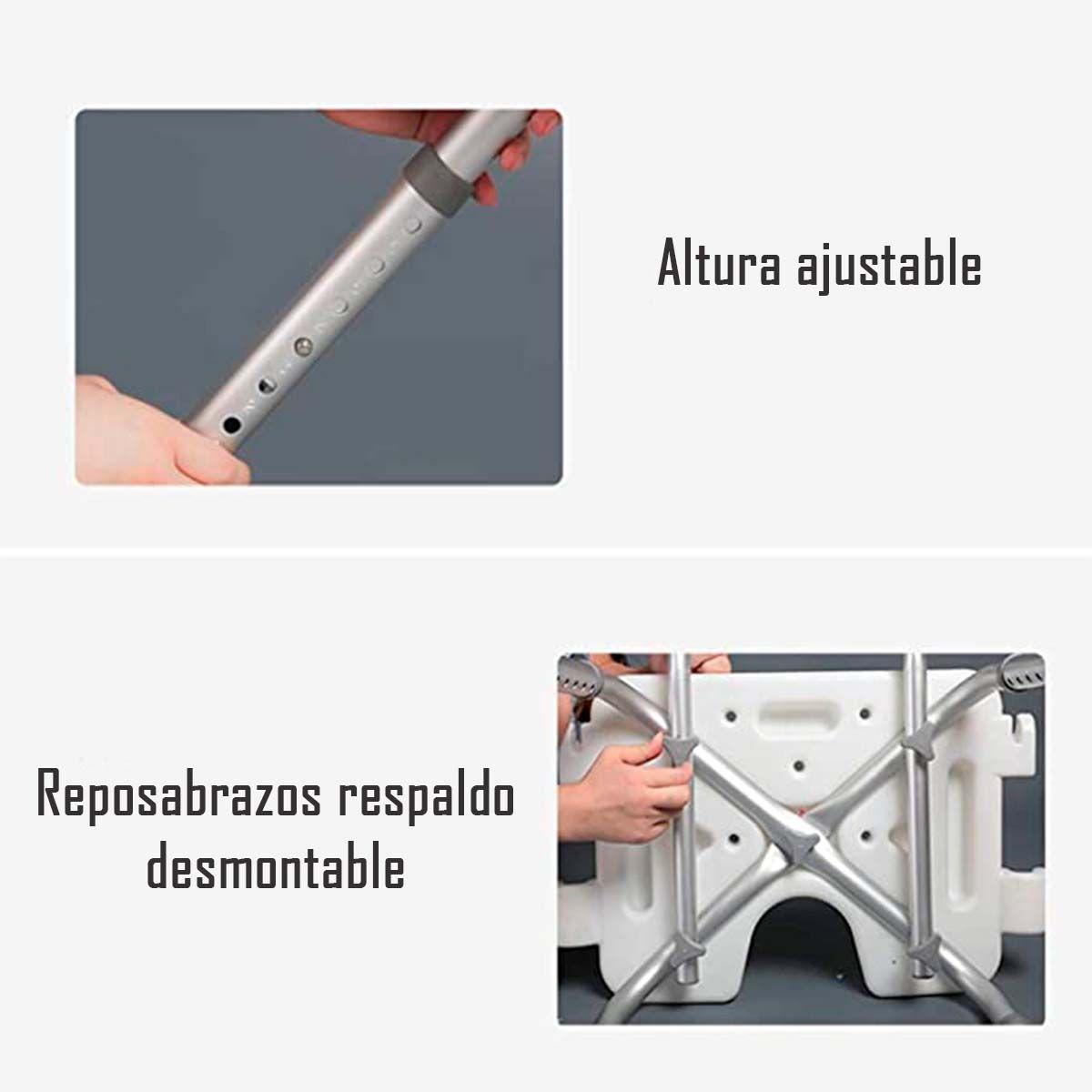 Altura ajustable

Reposabrazos respaldo desmontable