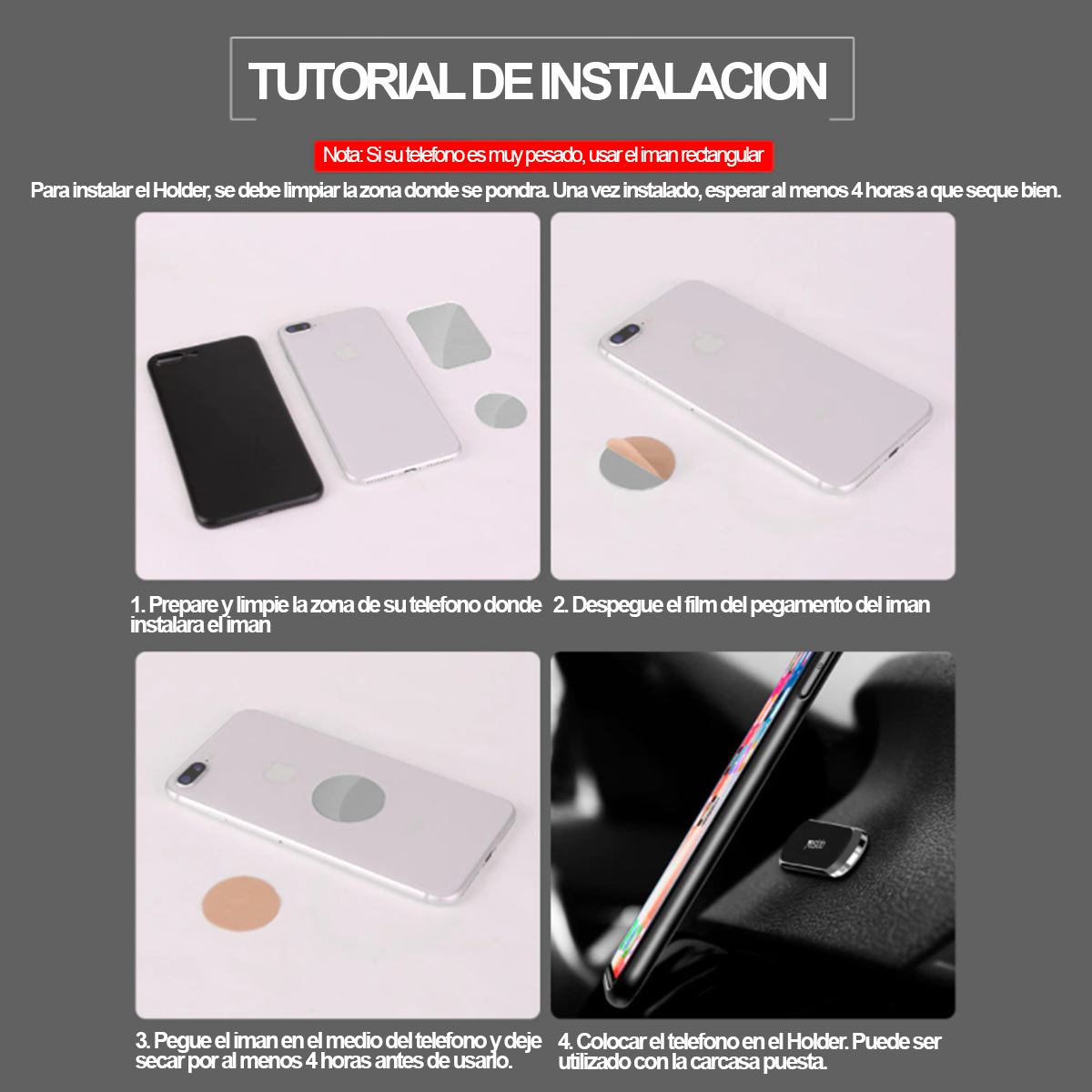 TUTORIAL DE INSTALACION

Nota: Si su telefono es muy pesado, usar el iman rectangular

Para instalar el Holder, se debe limpiar la zona donde se pondra. Una vez instalado, esperar al menos 4 horas a que seque bien.

1. Prepare y limpie la zona de su telefono donde instalara el iman

2. Despegue el film del pegamento del iman

3. Pegue el iman en el medio del telefono y deje secar por al menos 4 horas antes de usarlo.

4. Colocar el telefono en el Holder. Puede ser utilizado con la carcasa puesta.