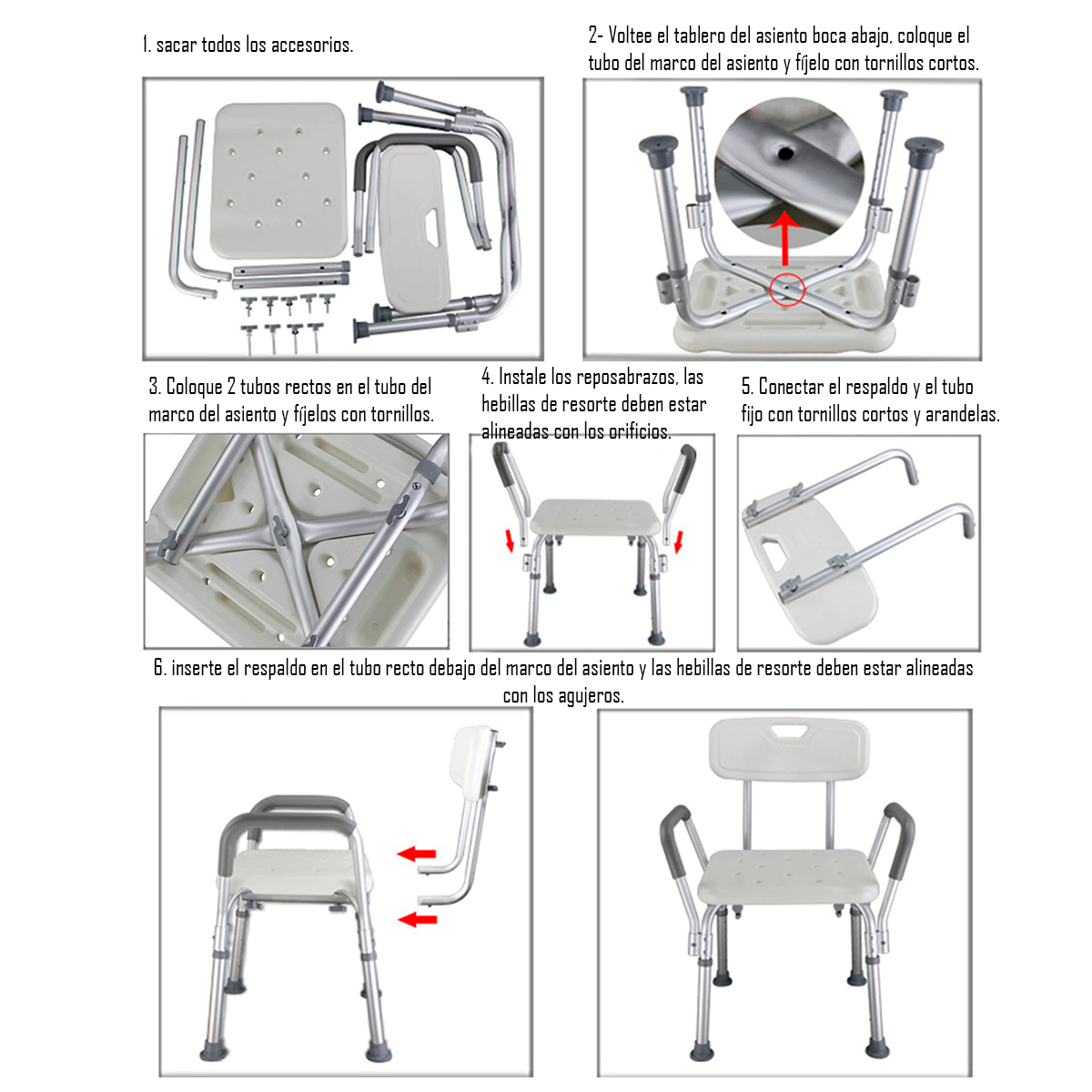 1. sacar todos los accesorios.

2- Voltee el tablero del asiento boca abajo, coloque el tubo del marco del asiento y fíjelo con tornillos cortos.

3. Coloque 2 tubos rectos en el tubo del marco del asiento y fíjelos con tornillos.

4. Instale los reposabrazos, las hebillas de resorte deben estar alineadas con los orificios.

5. Conectar el respaldo y el tubo fijo con tornillos cortos y arandelas.

6. inserte el respaldo en el tubo recto debajo del marco del asiento y las hebillas de resorte deben estar alineadas con los agujeros.