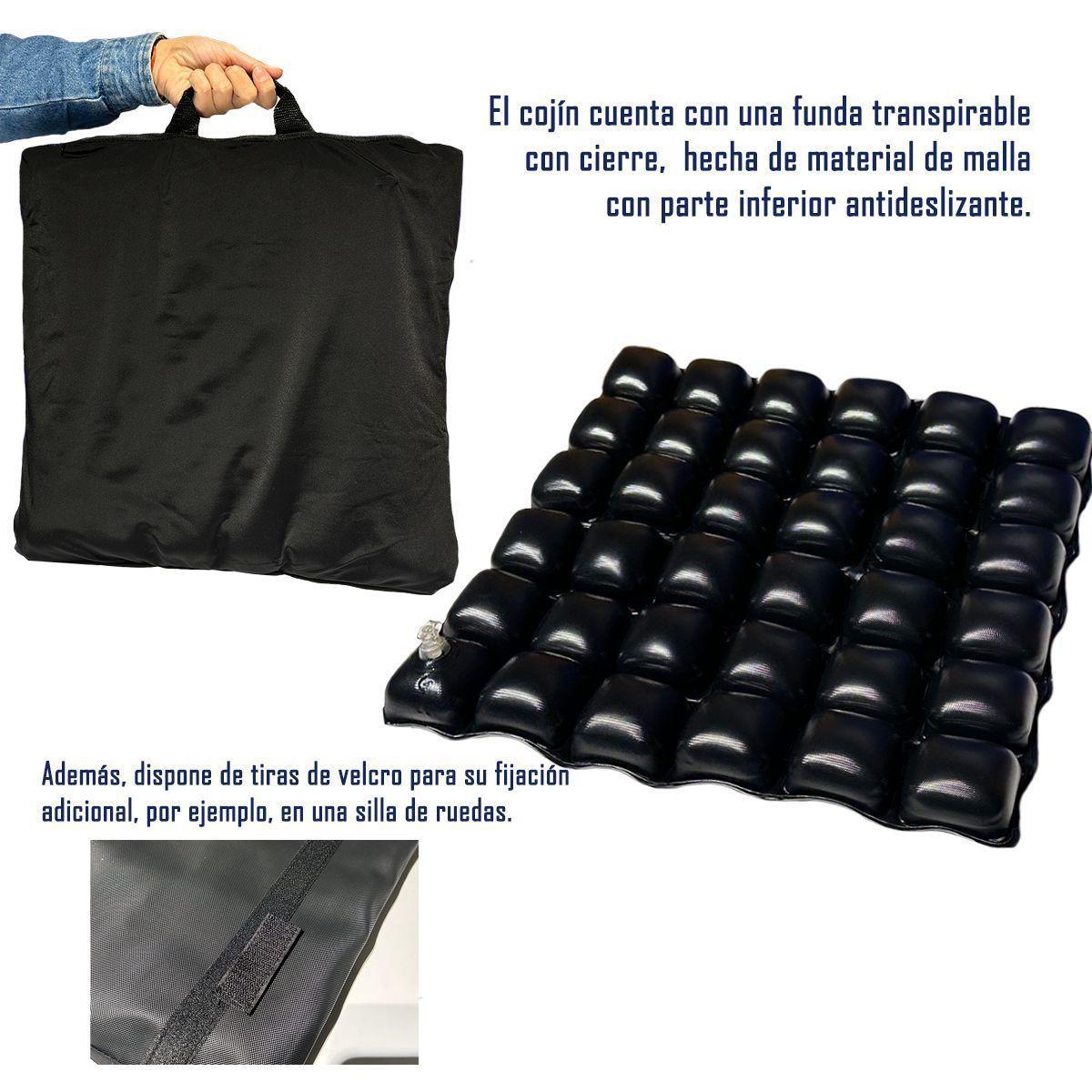 El cojín cuenta con una funda transpirable con cierre, hecha de material de malla con parte inferior antideslizante.

Además, dispone de tiras de velcro para su fijación adicional, por ejemplo, en una silla de ruedas.