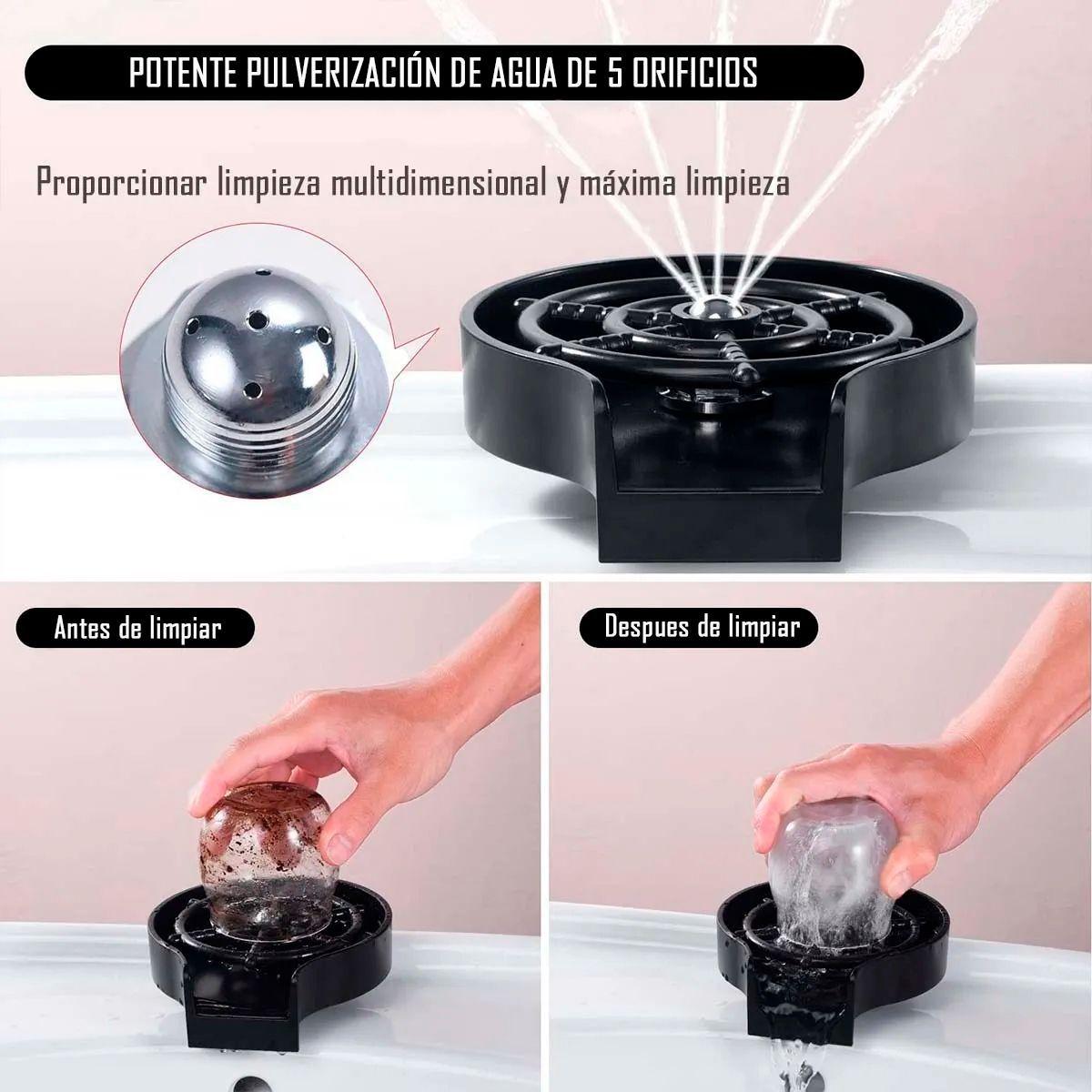 POTENTE PULVERIZACIÓN DE AGUA DE 5 ORIFICIOS

Proporcionar limpieza multidimensional y máxima limpieza

Antes de limpiar

Despues de limpiar