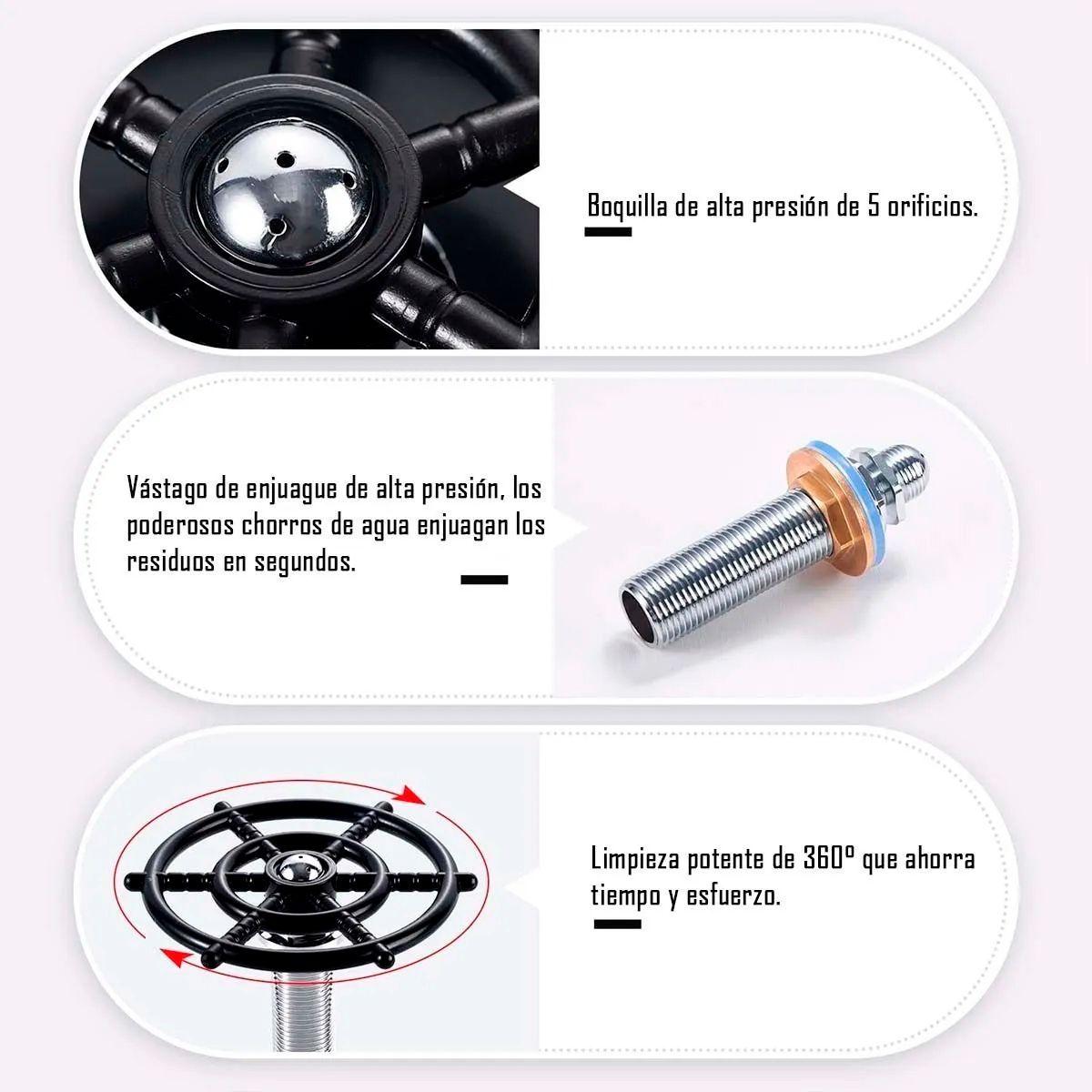 Boquilla de alta presión de 5 orificios.

Vástago de enjuague de alta presión, los poderosos chorros de agua enjuagan los residuos en segundos.

Limpieza potente de 360º que ahorra tiempo y esfuerzo.