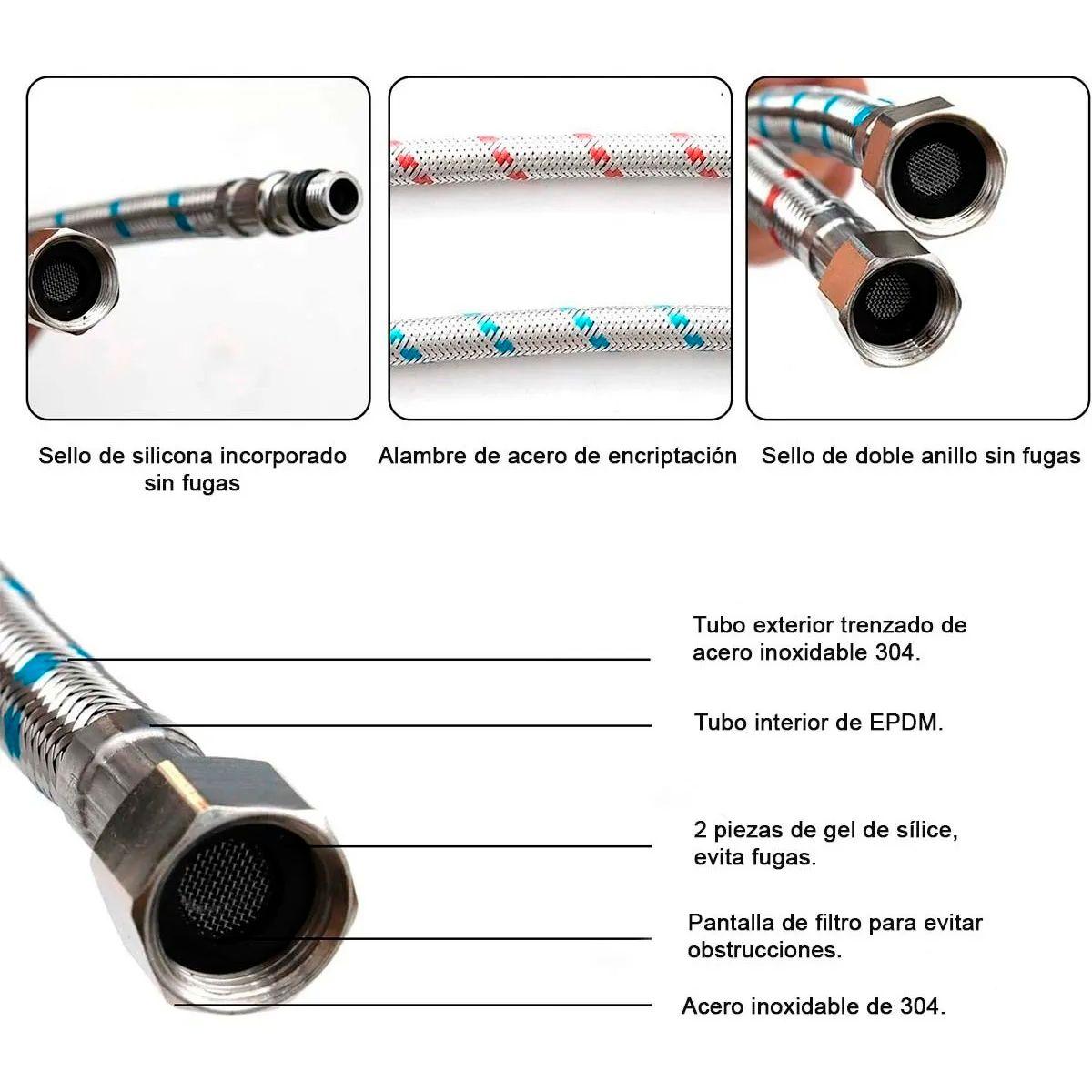 Sello de silicona incorporado sin fugas

Alambre de acero de encriptación

Sello de doble anillo sin fugas

Tubo exterior trenzado de acero inoxidable 304.

Tubo interior de EPDM.

2 piezas de gel de sílice, evita fugas.

Pantalla de filtro para evitar obstrucciones.

Acero inoxidable de 304.