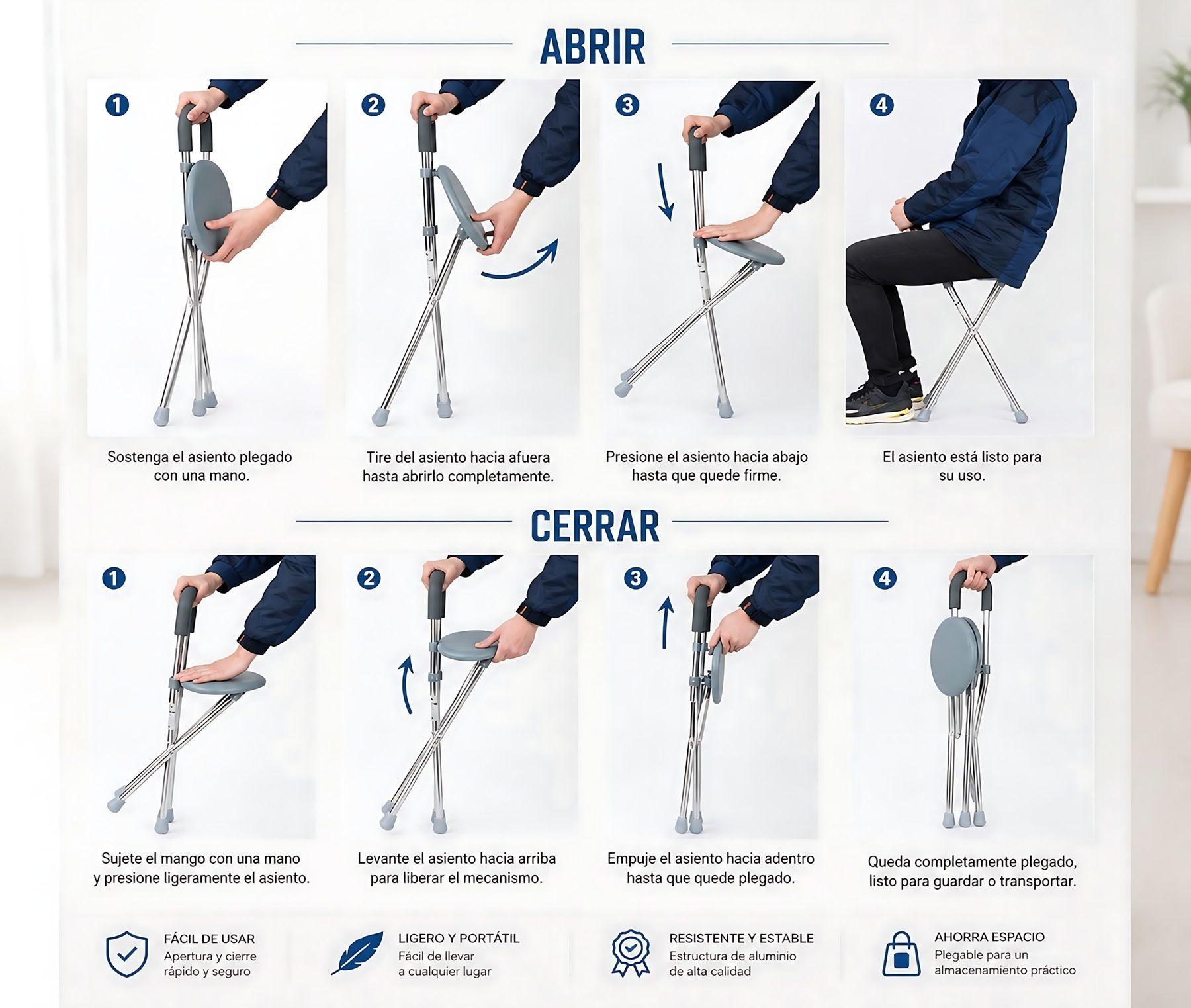 ABRIR

1
Sostenga el asiento plegado con una mano.

2
Tire del asiento hacia afuera hasta abrirlo completamente.

3
Presione el asiento hacia abajo hasta que quede firme.

4
El asiento está listo para su uso.

CERRAR

1
Sujete el mango con una mano y presione ligeramente el asiento.

2
Levante el asiento hacia arriba para liberar el mecanismo.

3
Empuje el asiento hacia adentro hasta que quede plegado.

4
Queda completamente plegado, listo para guardar o transportar.

FÁCIL DE USAR
Apertura y cierre rápido y seguro

LIGERO Y PORTÁTIL
Fácil de llevar a cualquier lugar

RESISTENTE Y ESTABLE
Estructura de aluminio de alta calidad

AHORRA ESPACIO
Plegable para un almacenamiento práctico