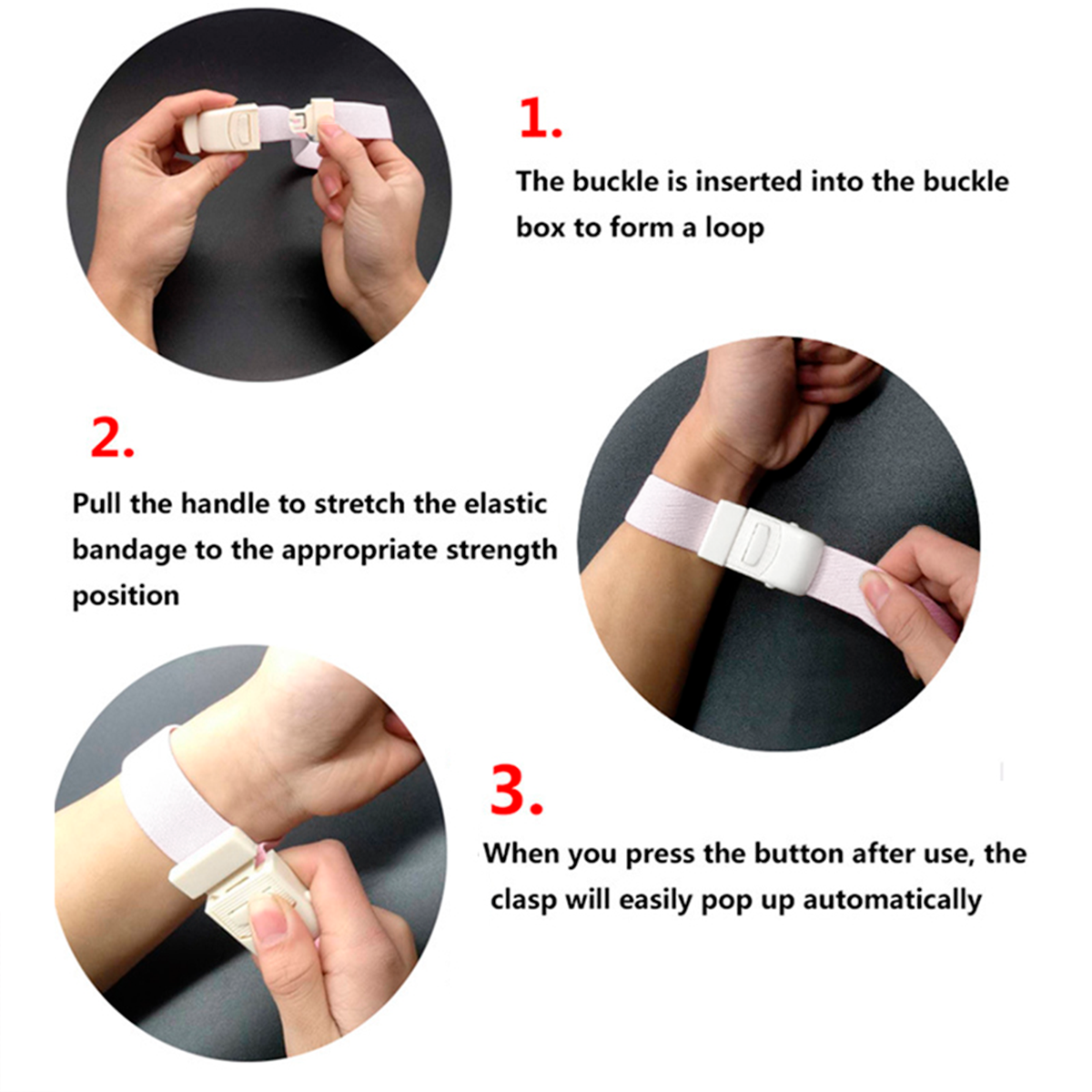 1.

The buckle is inserted into the buckle box to form a loop

2.

Pull the handle to stretch the elastic bandage to the appropriate strength position

3.

When you press the button after use, the clasp will easily pop up automatically