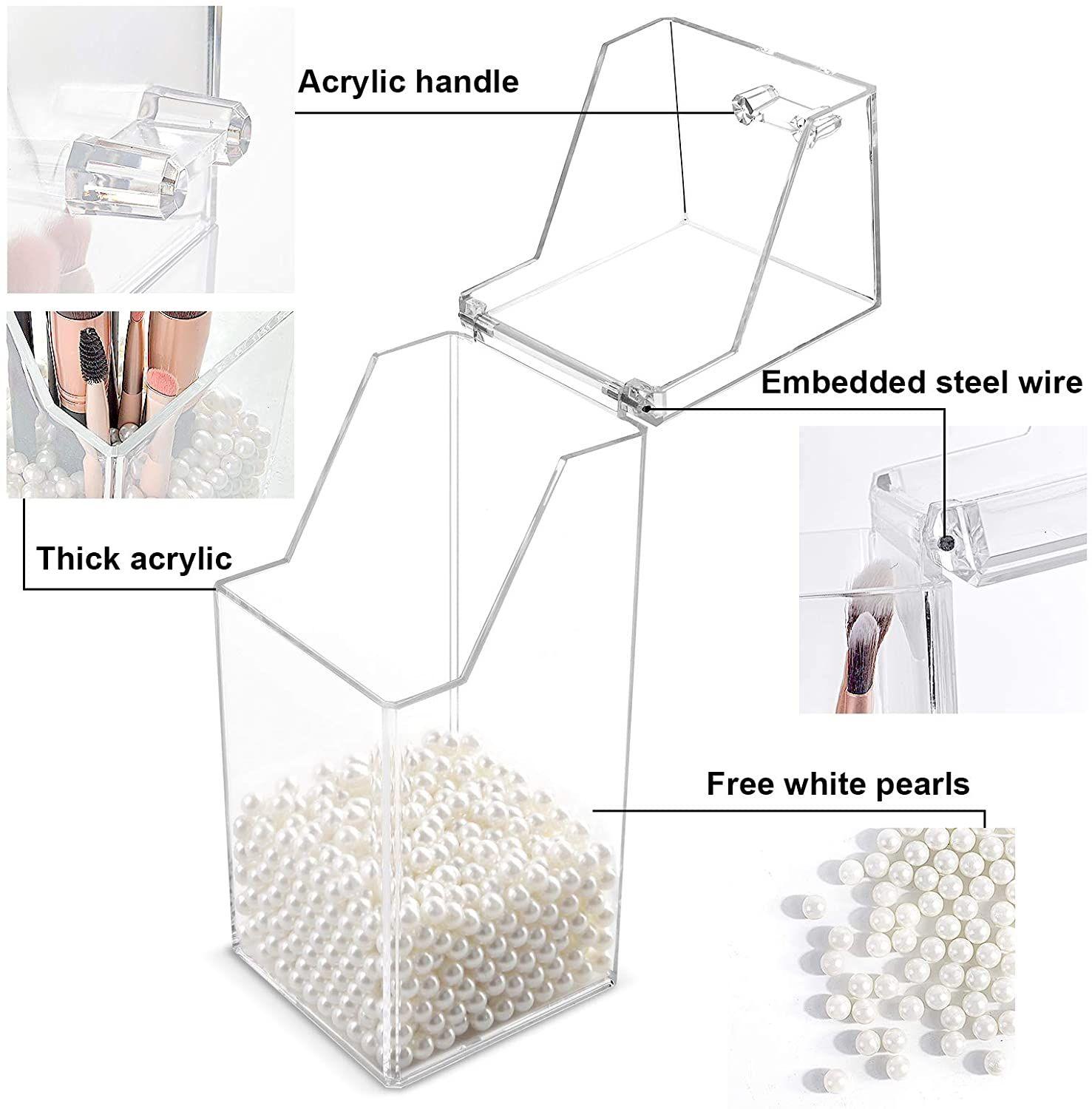 Acrylic handle

Embedded steel wire

Thick acrylic

Free white pearls