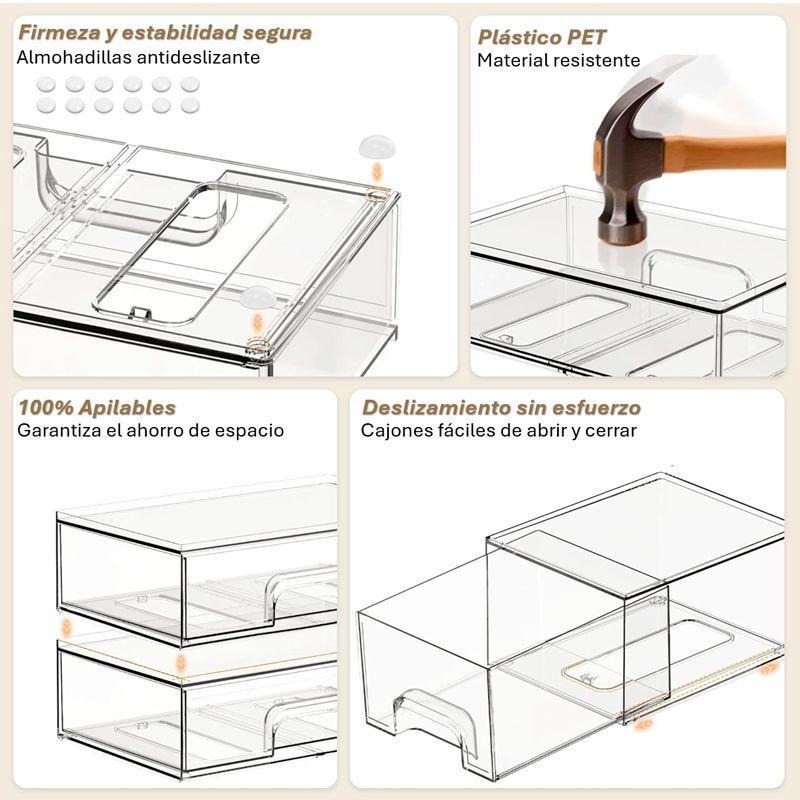 Firmeza y estabilidad segura
Almohadillas antideslizante

Plástico PET
Material resistente

100% Apilables
Garantiza el ahorro de espacio

Deslizamiento sin esfuerzo
Cajones fáciles de abrir y cerrar