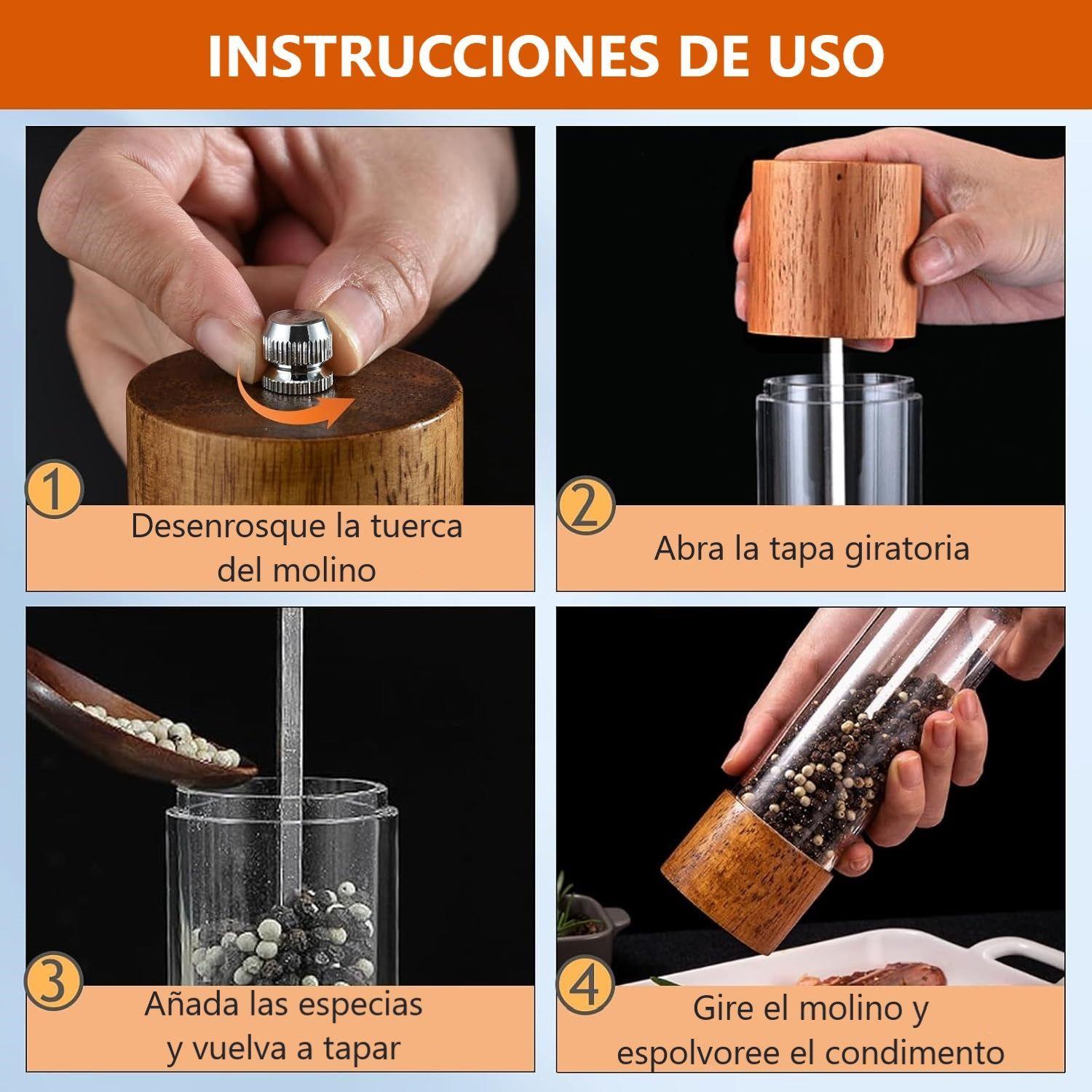 INSTRUCCIONES DE USO

1
Desenrosque la tuerca del molino

2
Abra la tapa giratoria

3
Añada las especias y vuelva a tapar

4
Gire el molino y espolvoree el condimento