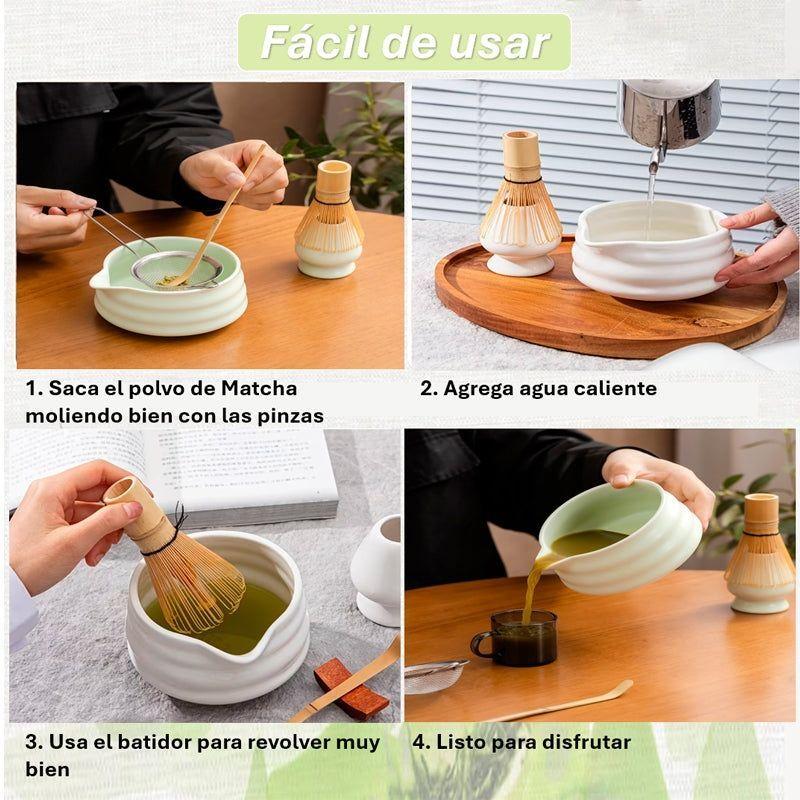 Fácil de usar

1. Saca el polvo de Matcha moliendo bien con las pinzas

2. Agrega agua caliente

3. Usa el batidor para revolver muy bien

4. Listo para disfrutar