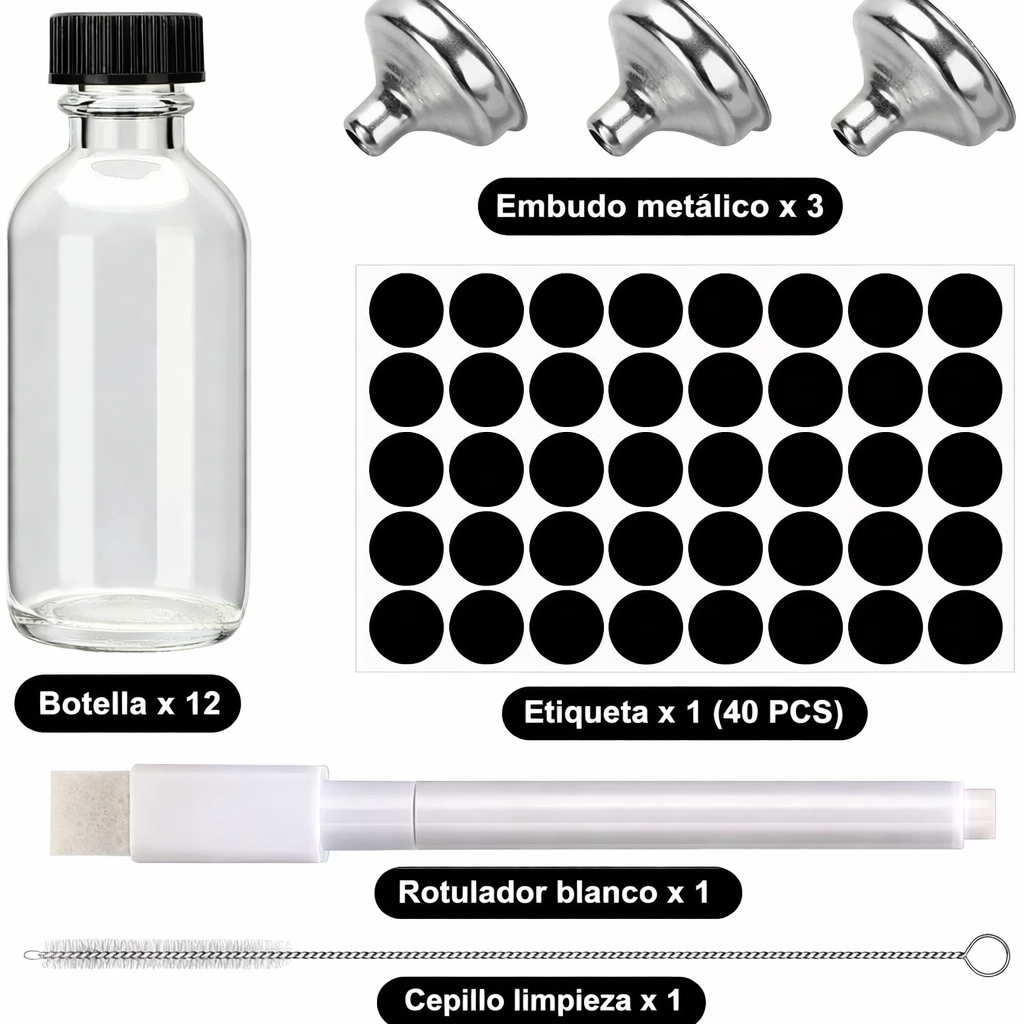 Embudo metálico x 3

Botella x 12

Etiqueta x 1 (40 PCS)

Rotulador blanco x 1

Cepillo limpieza x 1