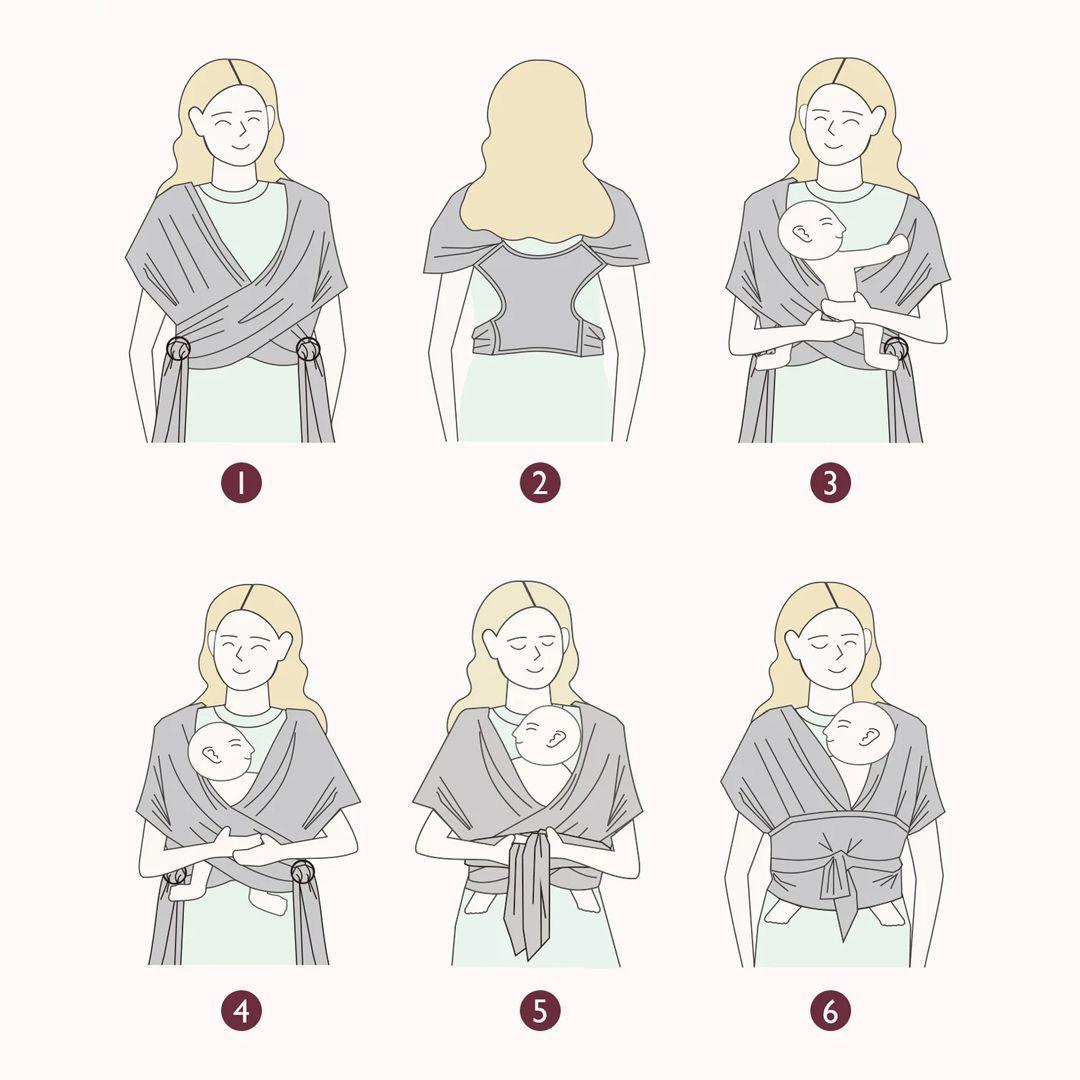 1

2

3

4

5

6