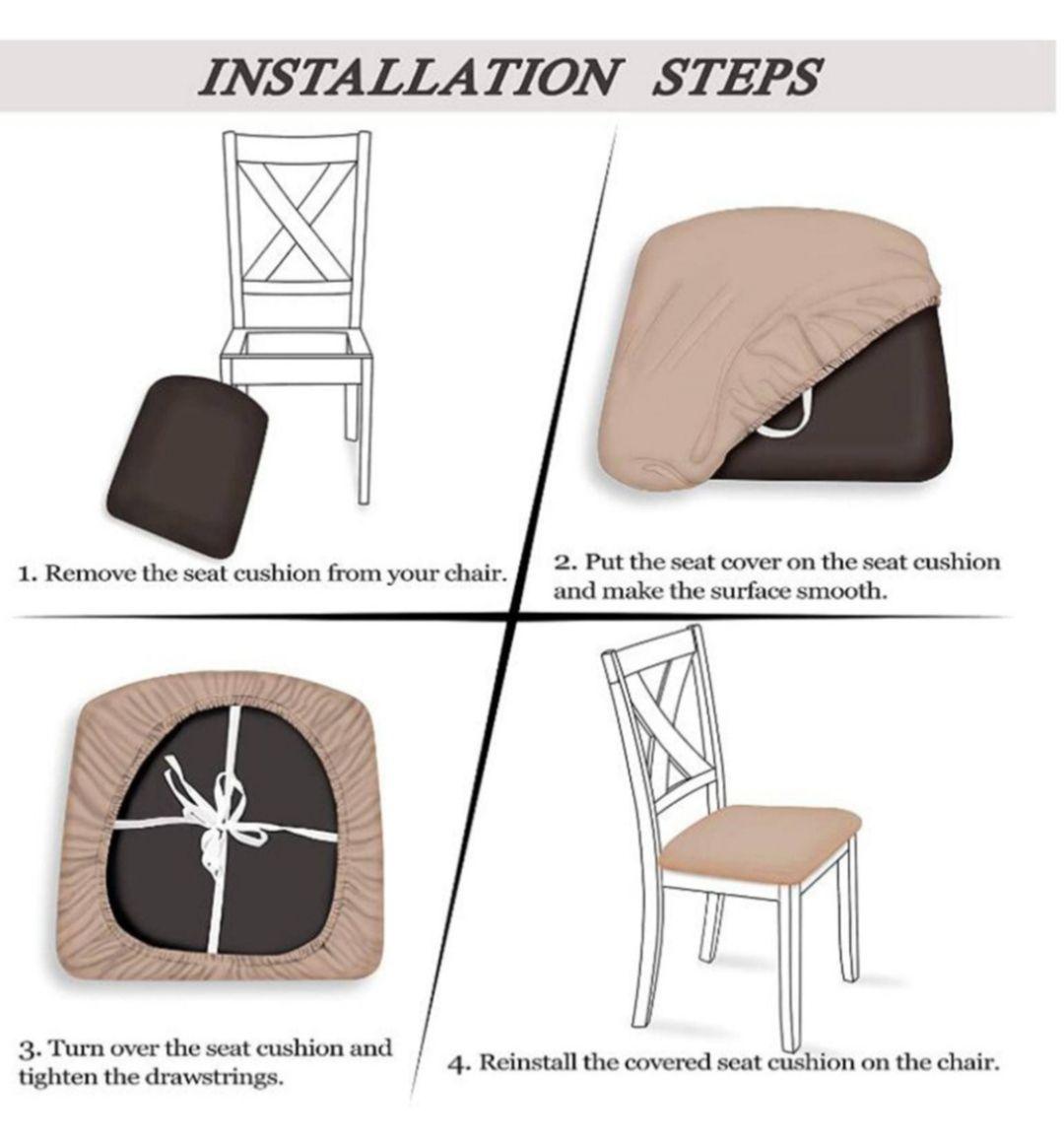 INSTALLATION STEPS

1. Remove the seat cushion from your chair.

2. Put the seat cover on the seat cushion and make the surface smooth.

3. Turn over the seat cushion and tighten the drawstrings.

4. Reinstall the covered seat cushion on the chair.