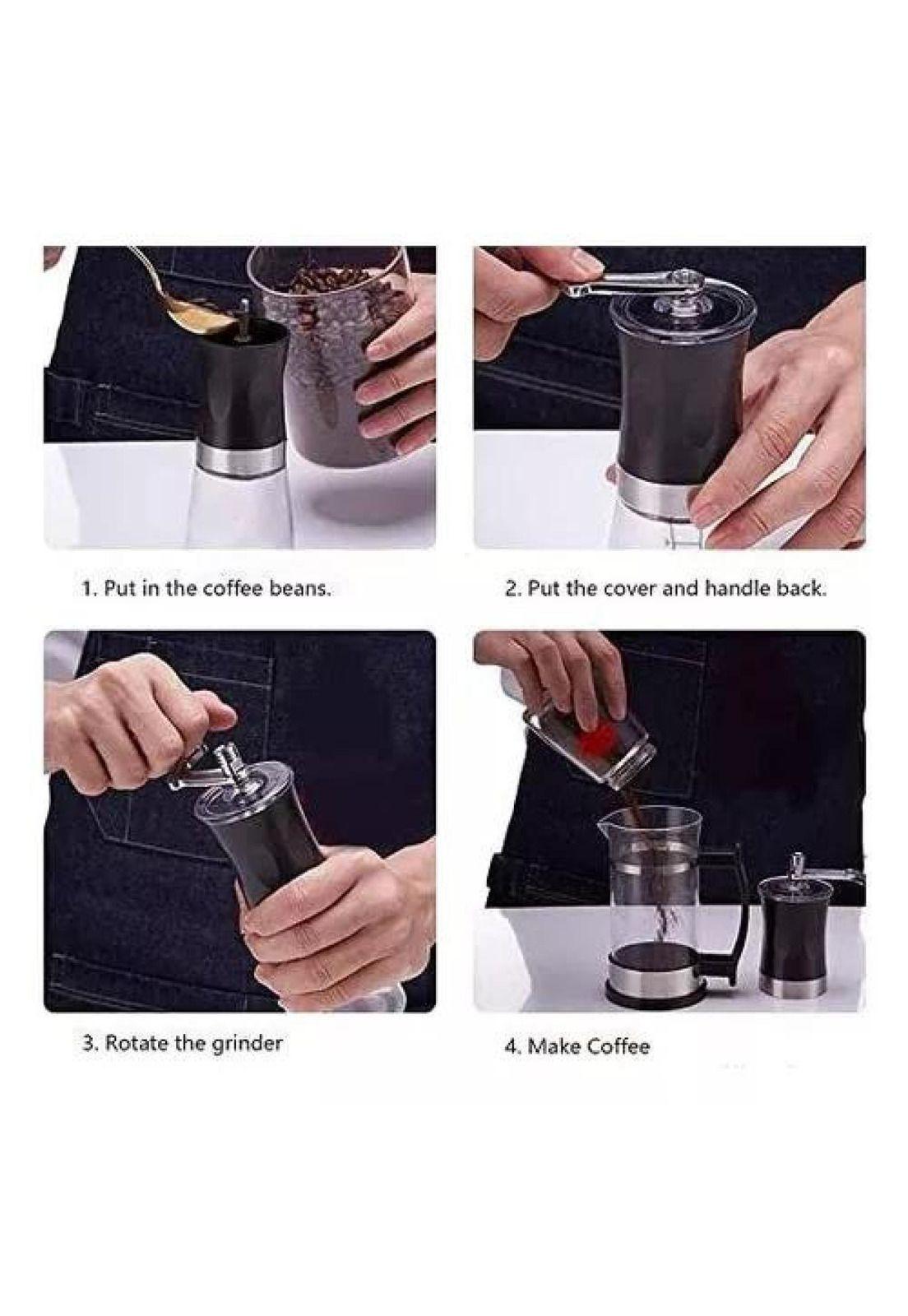 1. Put in the coffee beans.

2. Put the cover and handle back.

3. Rotate the grinder

4. Make Coffee