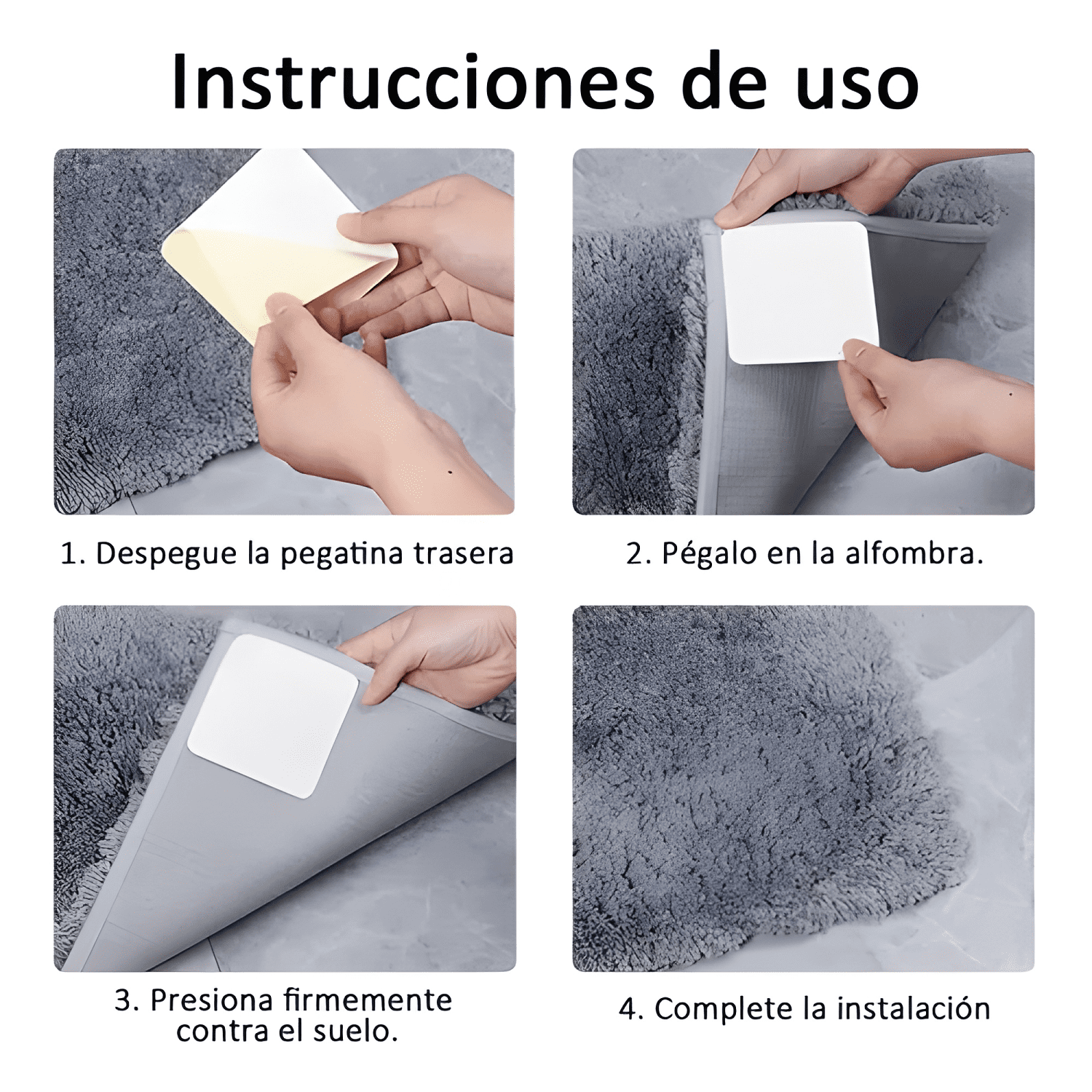 Instrucciones de uso

1. Despegue la pegatina trasera

2. Pégalo en la alfombra.

3. Presiona firmemente contra el suelo.

4. Complete la instalación