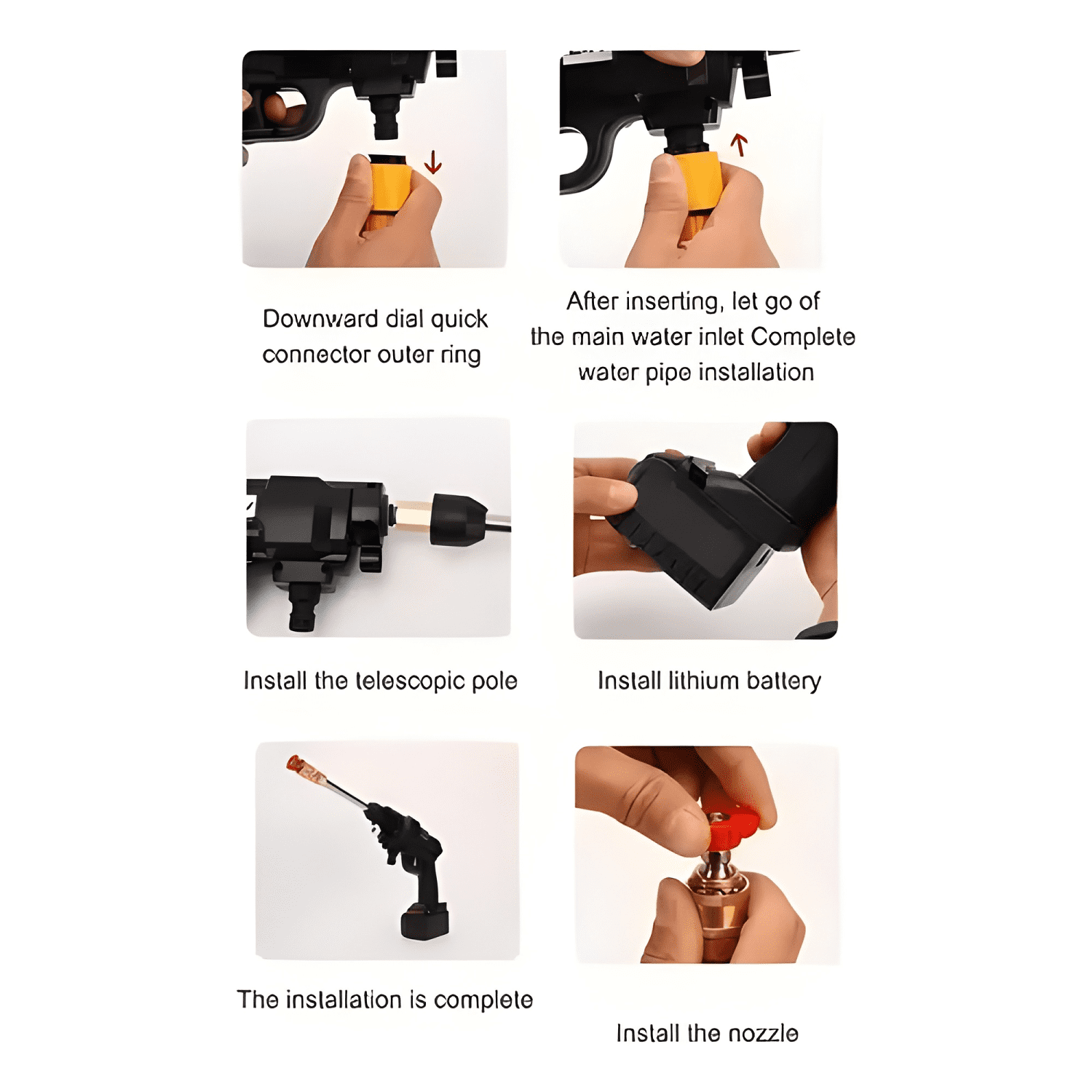 Downward dial quick connector outer ring

After inserting, let go of the main water inlet Complete water pipe installation

Install the telescopic pole

Install lithium battery

The installation is complete

Install the nozzle