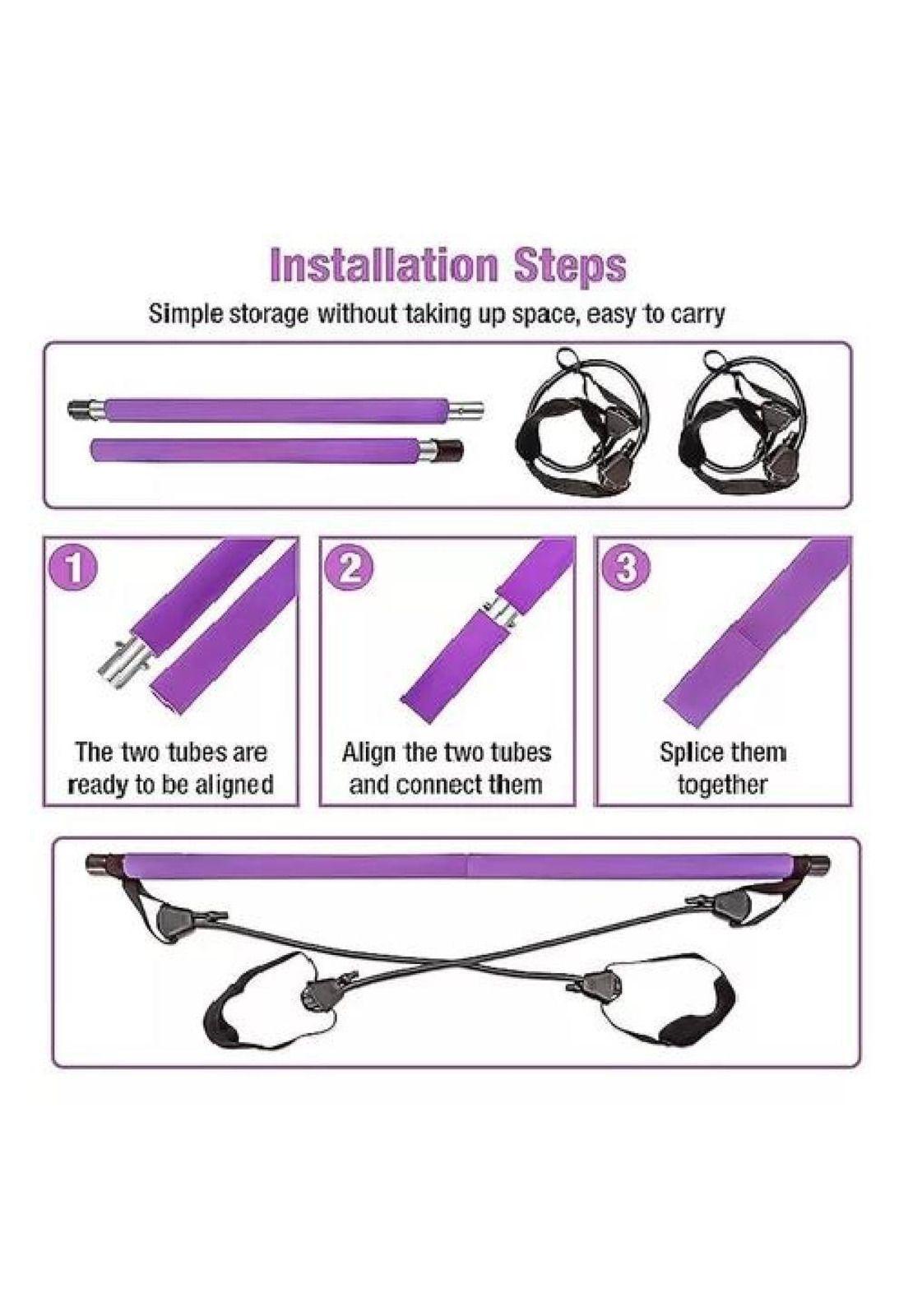 Installation Steps

Simple storage without taking up space, easy to carry

1

The two tubes are ready to be aligned

2

Align the two tubes and connect them

3

Splice them together