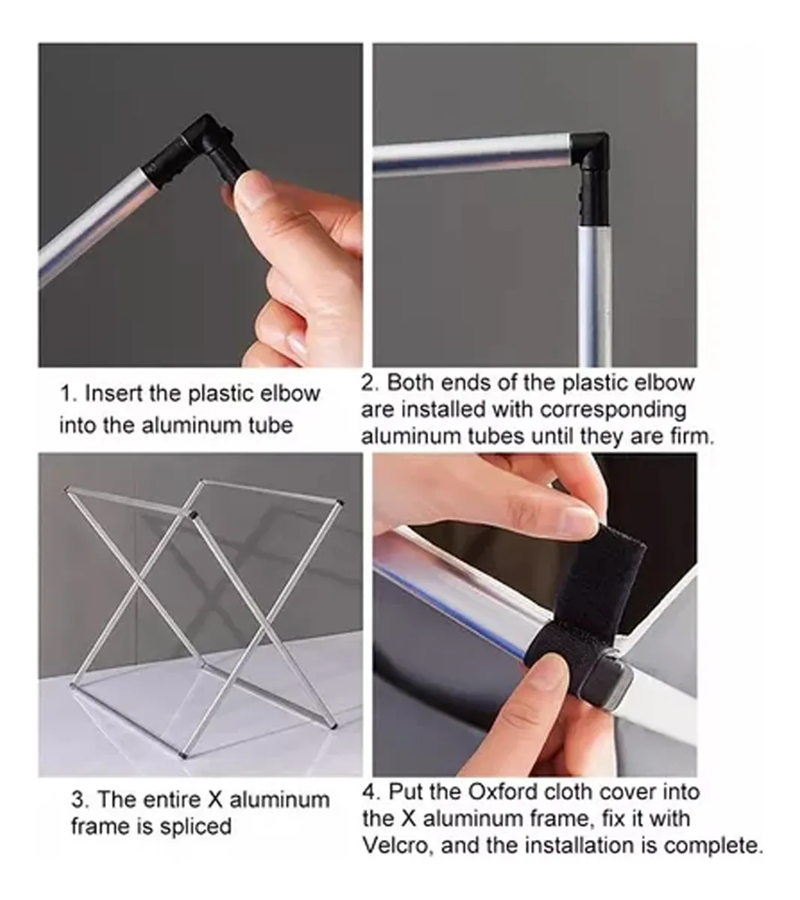 1. Insert the plastic elbow into the aluminum tube

2. Both ends of the plastic elbow are installed with corresponding aluminum tubes until they are firm.

3. The entire X aluminum frame is spliced

4. Put the Oxford cloth cover into the X aluminum frame, fix it with Velcro, and the installation is complete.