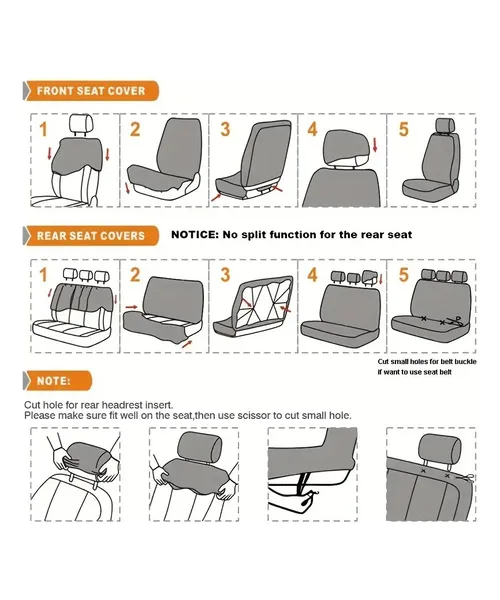 FRONT SEAT COVER

1

2

3

4

5

REAR SEAT COVERS

NOTICE: No split function for the rear seat

1

2

3

4

5

Cut small holes for belt buckle if want to use seat belt

NOTE:

Cut hole for rear headrest insert.
Please make sure fit well on the seat,then use scissor to cut small hole.