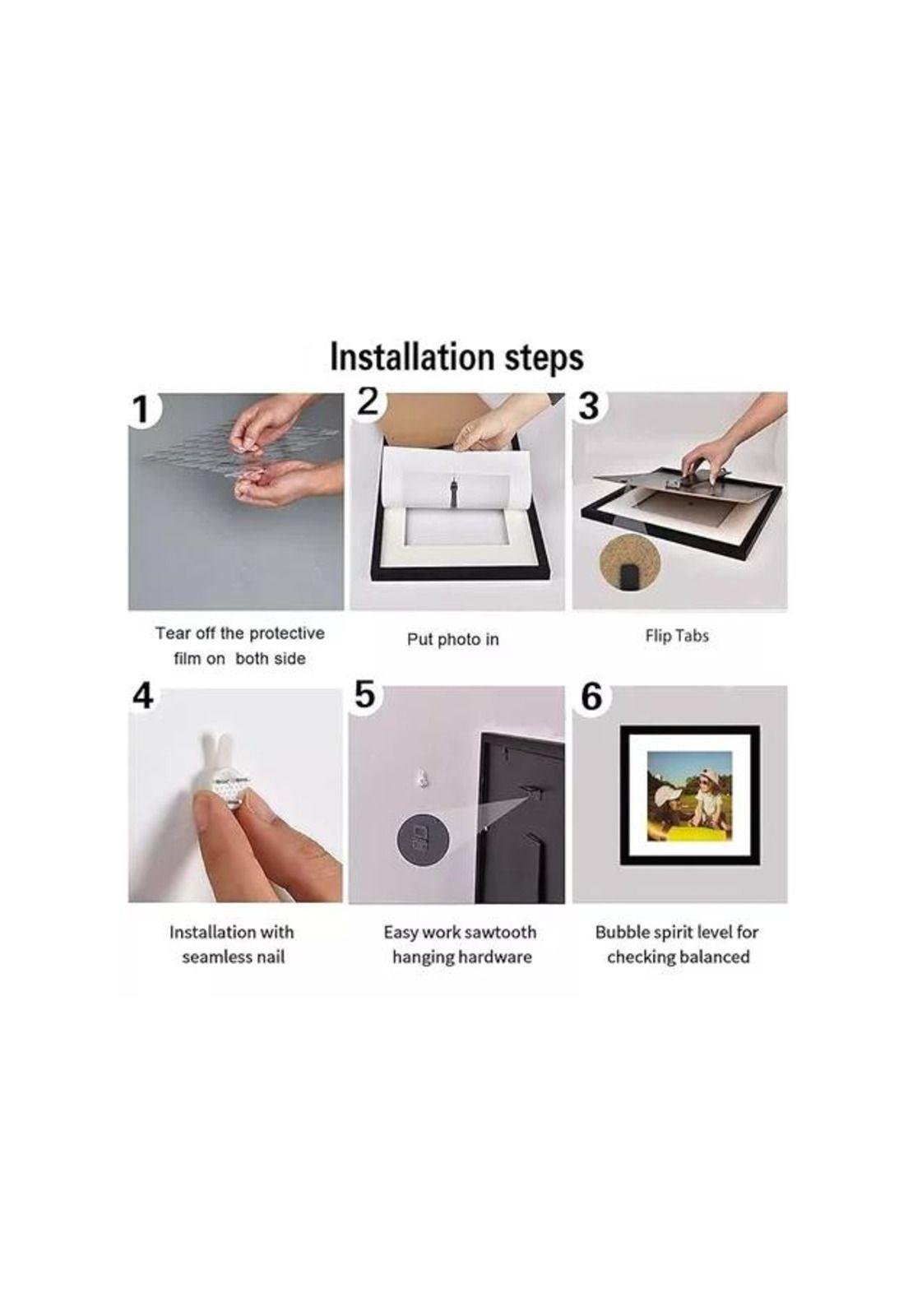 Installation steps

1

Tear off the protective film on both side

2

Put photo in

3

Flip Tabs

4

Installation with seamless nail

5

Easy work sawtooth hanging hardware

6

Bubble spirit level for checking balanced