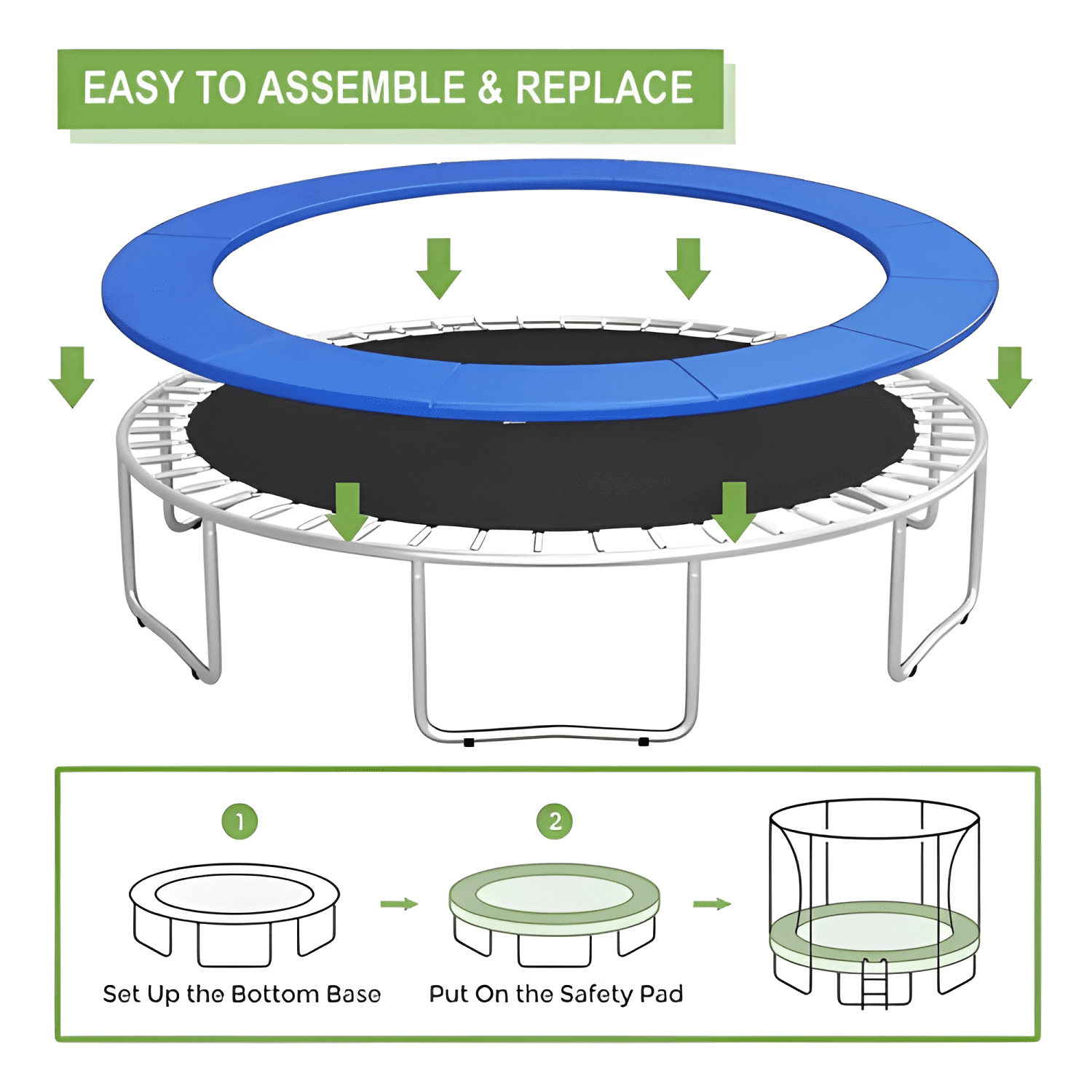 EASY TO ASSEMBLE & REPLACE

1

Set Up the Bottom Base

2

Put On the Safety Pad